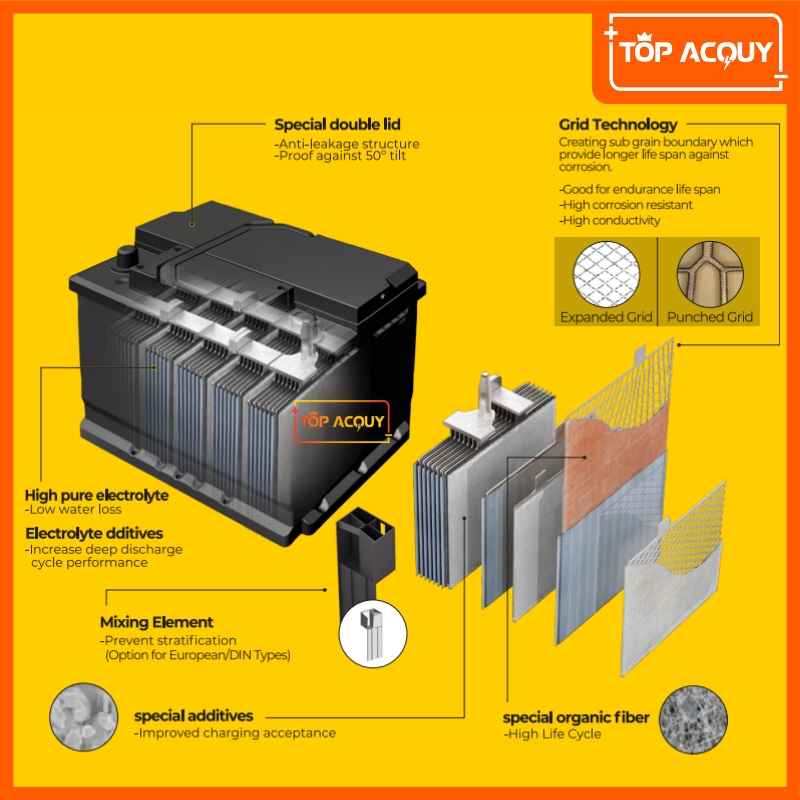 TOP ACQUY

Special double lid
-Anti-leakage structure
-Proof against 50° tilt

Grid Technology
Creating sub grain boundary which provide longer life span against corrosion.

-Good for endurance life span
-High corrosion resistant
-High conductivity

Expanded Grid
Punched Grid

TOP ACQUY

High pure electrolyte
-Low water loss

Electrolyte dditives
-Increase deep discharge cycle performance

Mixing Element
-Prevent stratification
(Option for European/DIN Types)

special additives
-Improved charging acceptance

special organic fiber
-High Life Cycle