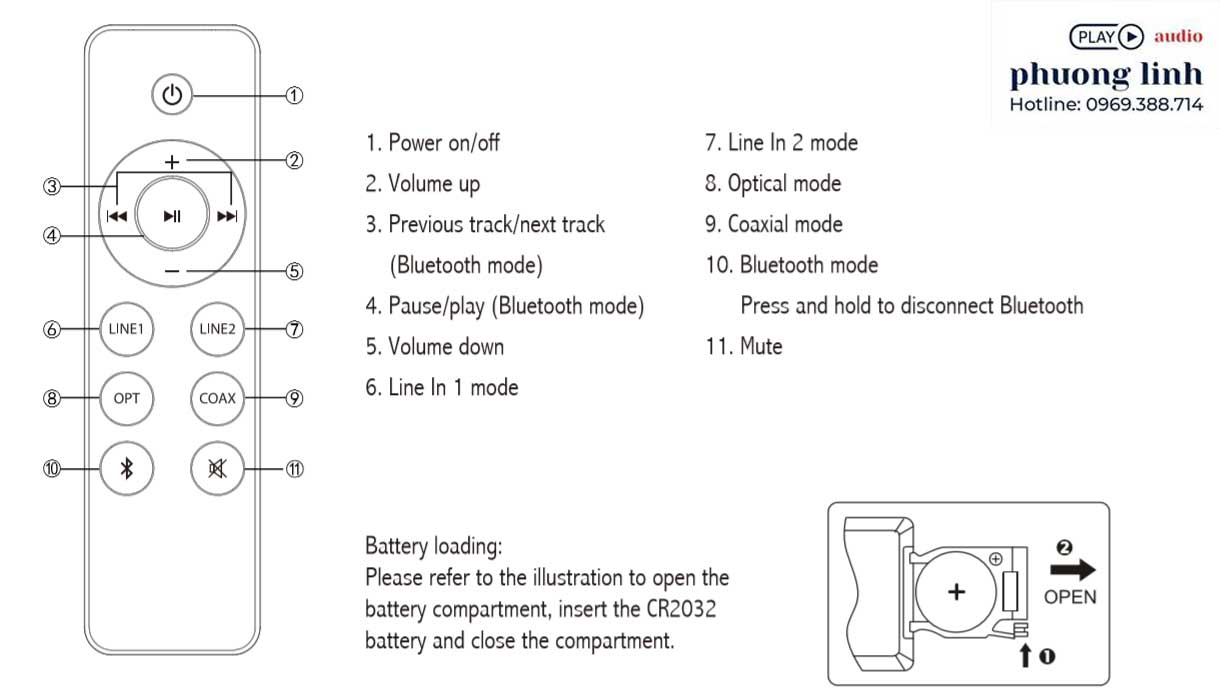 PLAY audio
phuong linh
Hotline: 0969.388.714

①
②
③
④
⑤
⑥ LINE1
LINE2 ⑦
⑧ OPT
COAX ⑨
⑩
⑪

1. Power on/off
2. Volume up
3. Previous track/next track (Bluetooth mode)
4. Pause/play (Bluetooth mode)
5. Volume down
6. Line In 1 mode

7. Line In 2 mode
8. Optical mode
9. Coaxial mode
10. Bluetooth mode
Press and hold to disconnect Bluetooth
11. Mute

Battery loading:
Please refer to the illustration to open the battery compartment, insert the CR2032 battery and close the compartment.

❷
OPEN
❶