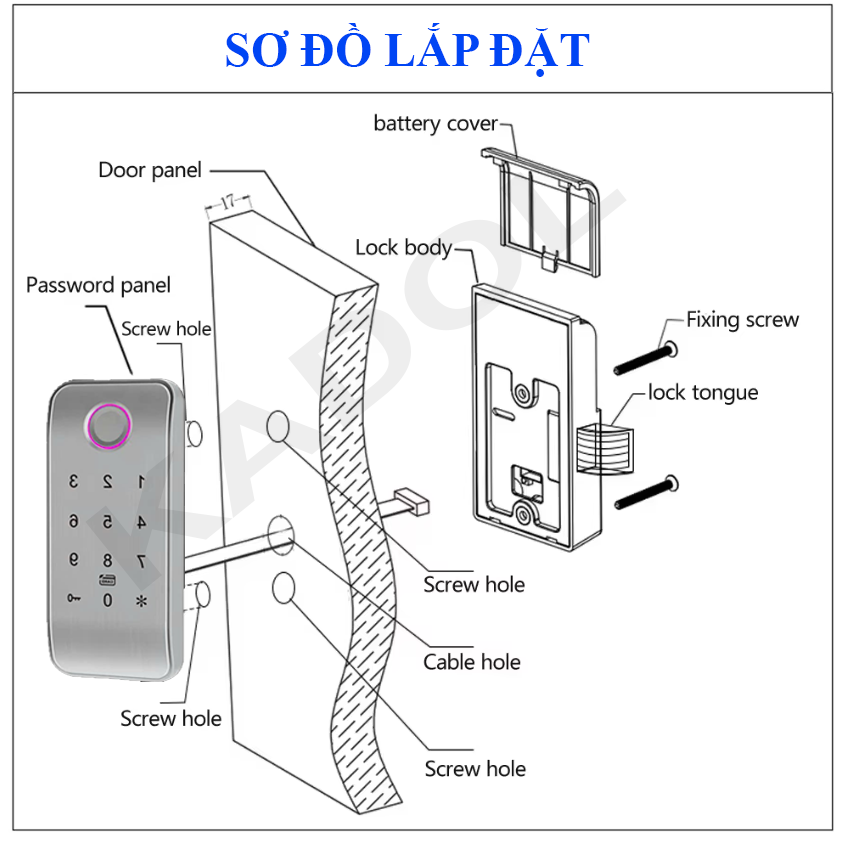 SƠ ĐỒ LẮP ĐẶT

battery cover

Door panel

17

Lock body

Password panel

Screw hole

Fixing screw

lock tongue

3 2 1
6 5 4
9 8 7
0 *

Screw hole

Cable hole

Screw hole

Screw hole

KADOL