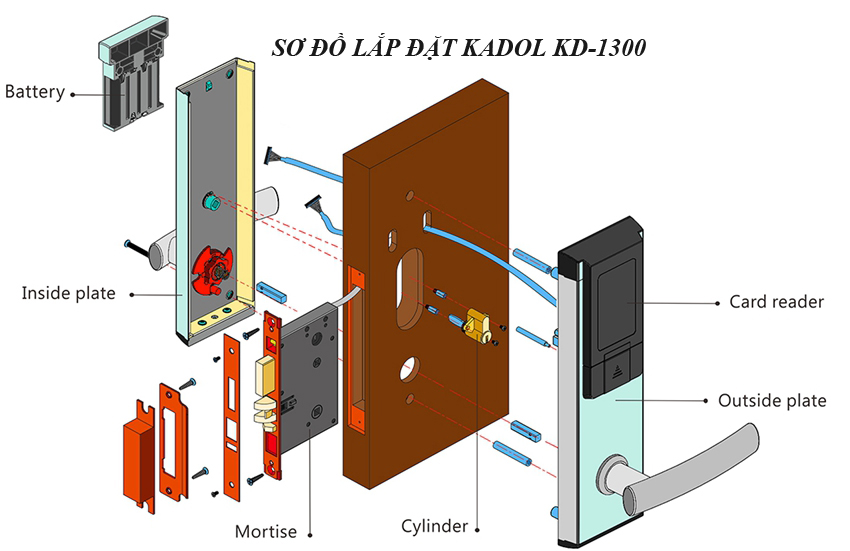 SƠ ĐỒ LẮP ĐẶT KADOL KD-1300

Battery

Inside plate

Card reader

Outside plate

Mortise

Cylinder