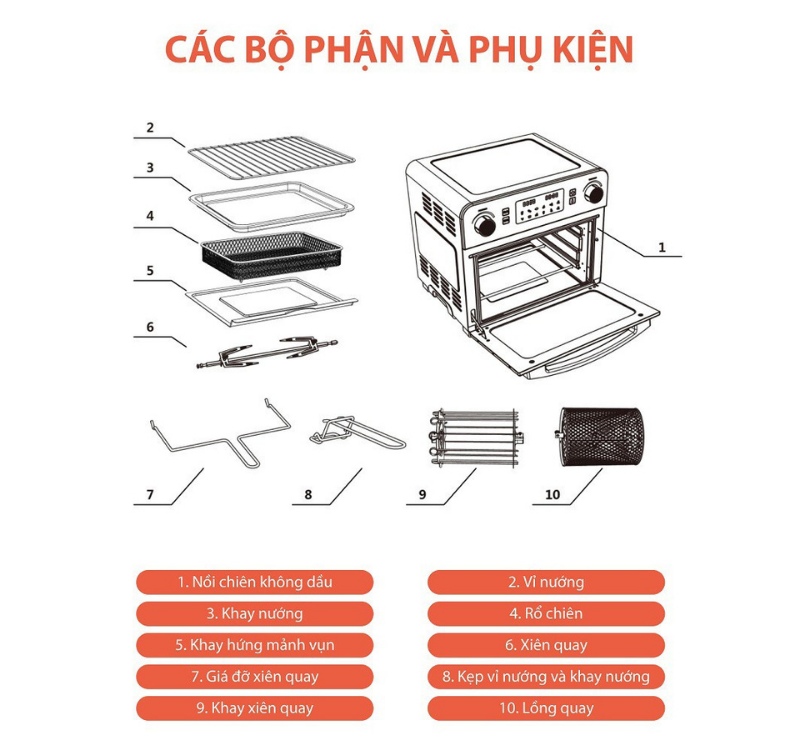 CÁC BỘ PHẬN VÀ PHỤ KIỆN

2

3

4

5

6

1

7

8

9

10

1. Nồi chiên không dầu

2. Vỉ nướng

3. Khay nướng

4. Rổ chiên

5. Khay hứng mảnh vụn

6. Xiên quay

7. Giá đỡ xiên quay

8. Kẹp vỉ nướng và khay nướng

9. Khay xiên quay

10. Lồng quay