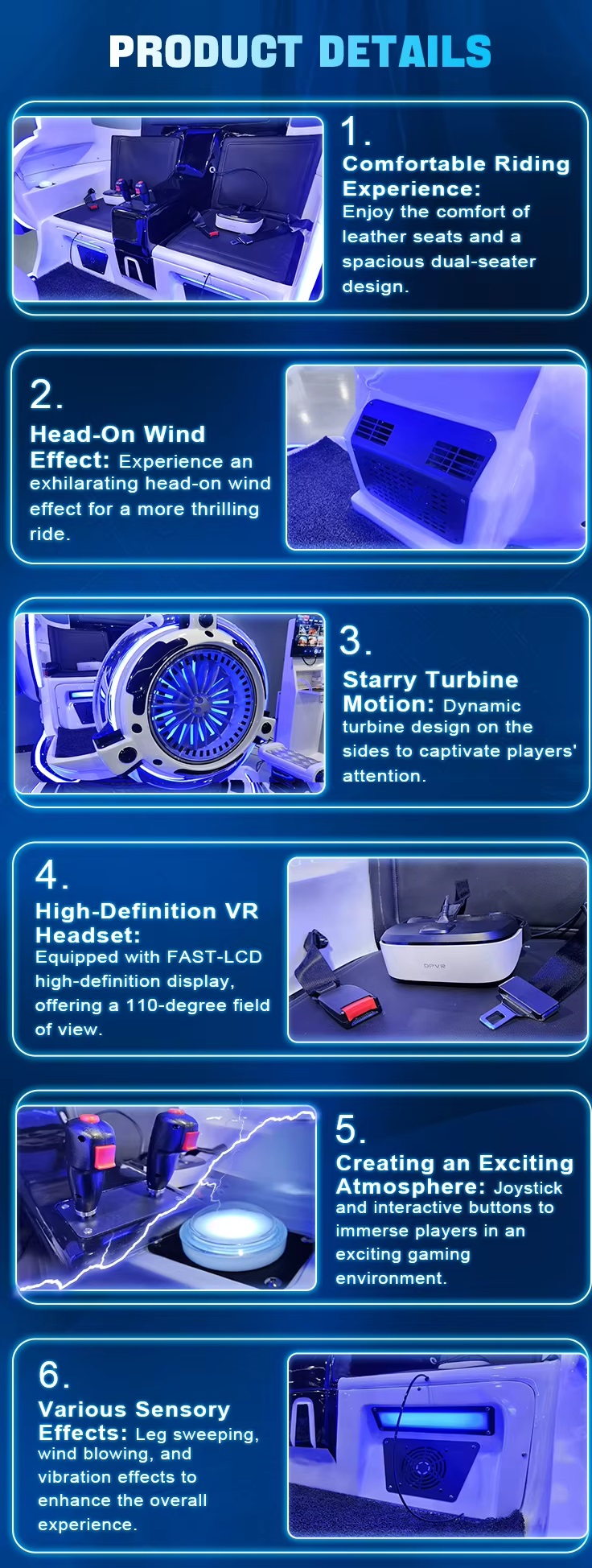 PRODUCT DETAILS

1.
Comfortable Riding Experience:
Enjoy the comfort of leather seats and a spacious dual-seater design.

2.
Head-On Wind Effect: Experience an exhilarating head-on wind effect for a more thrilling ride.

3.
Starry Turbine Motion: Dynamic turbine design on the sides to captivate players' attention.

4.
High-Definition VR Headset:
Equipped with FAST-LCD high-definition display, offering a 110-degree field of view.

DPVR

5.
Creating an Exciting Atmosphere: Joystick and interactive buttons to immerse players in an exciting gaming environment.

6.
Various Sensory Effects: Leg sweeping, wind blowing, and vibration effects to enhance the overall experience.