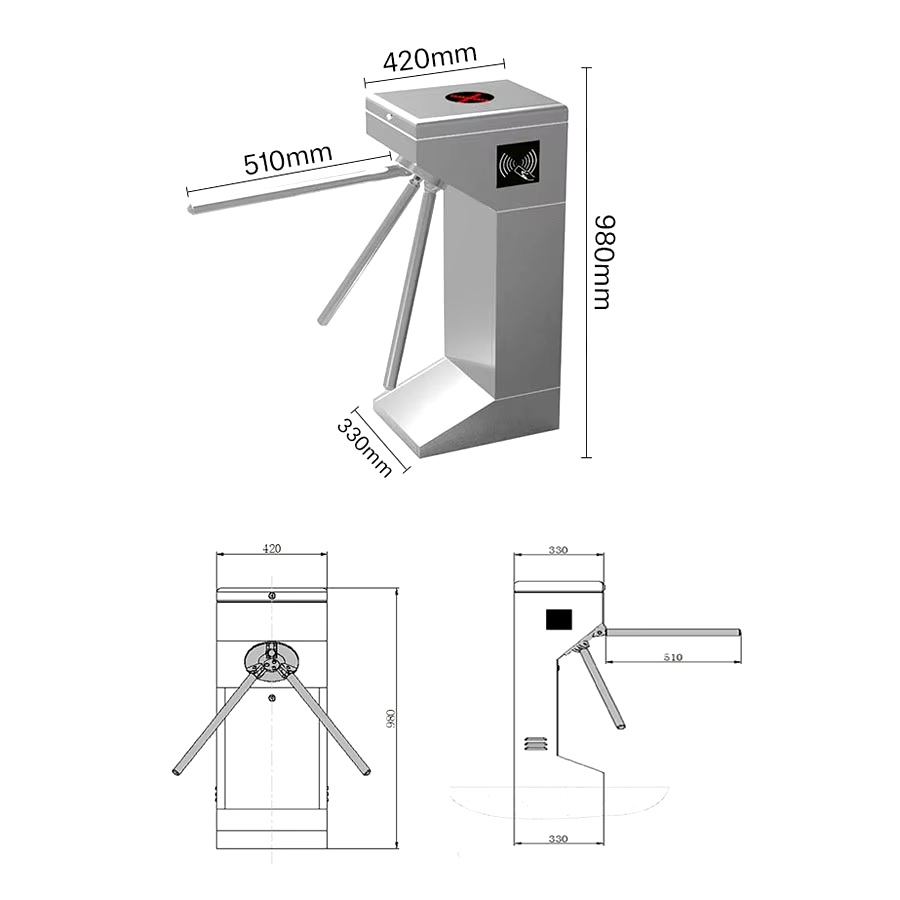 420mm
510mm
980mm
330mm
420
980
330
510
330