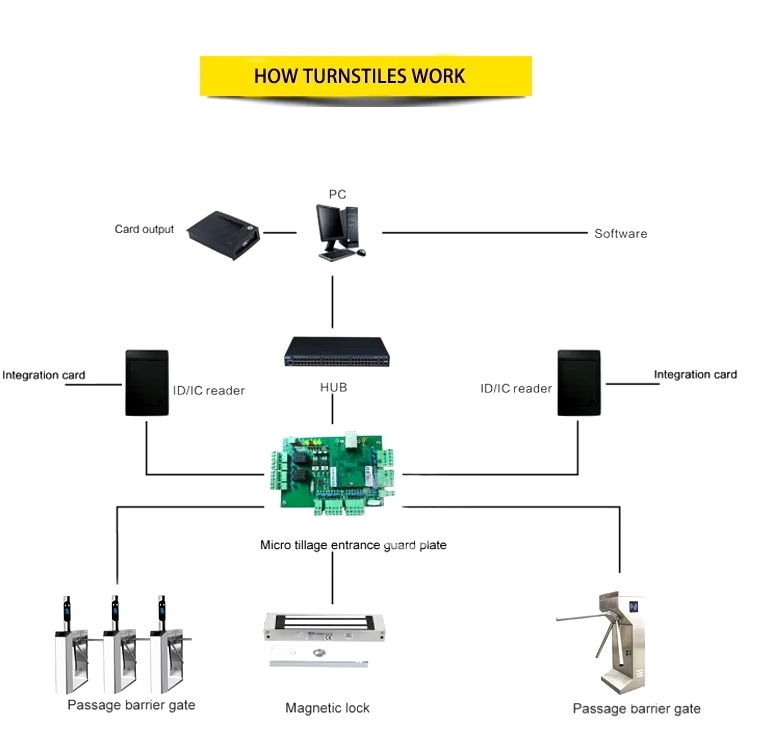 HOW TURNSTILES WORK

PC

Card output

Software

Integration card

ID/IC reader

HUB

ID/IC reader

Integration card

Micro tillage entrance guard plate

Passage barrier gate

Magnetic lock

Passage barrier gate