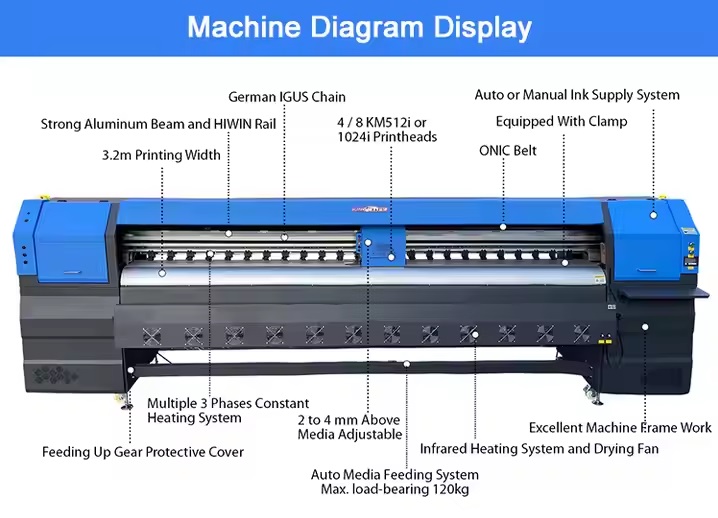 Machine Diagram Display

German IGUS Chain

Auto or Manual Ink Supply System

Strong Aluminum Beam and HIWIN Rail

4 / 8 KM512i or 1024i Printheads

Equipped With Clamp

3.2m Printing Width

ONIC Belt

Multiple 3 Phases Constant Heating System

2 to 4 mm Above Media Adjustable

Excellent Machine Frame Work

Feeding Up Gear Protective Cover

Infrared Heating System and Drying Fan

Auto Media Feeding System
Max. load-bearing 120kg