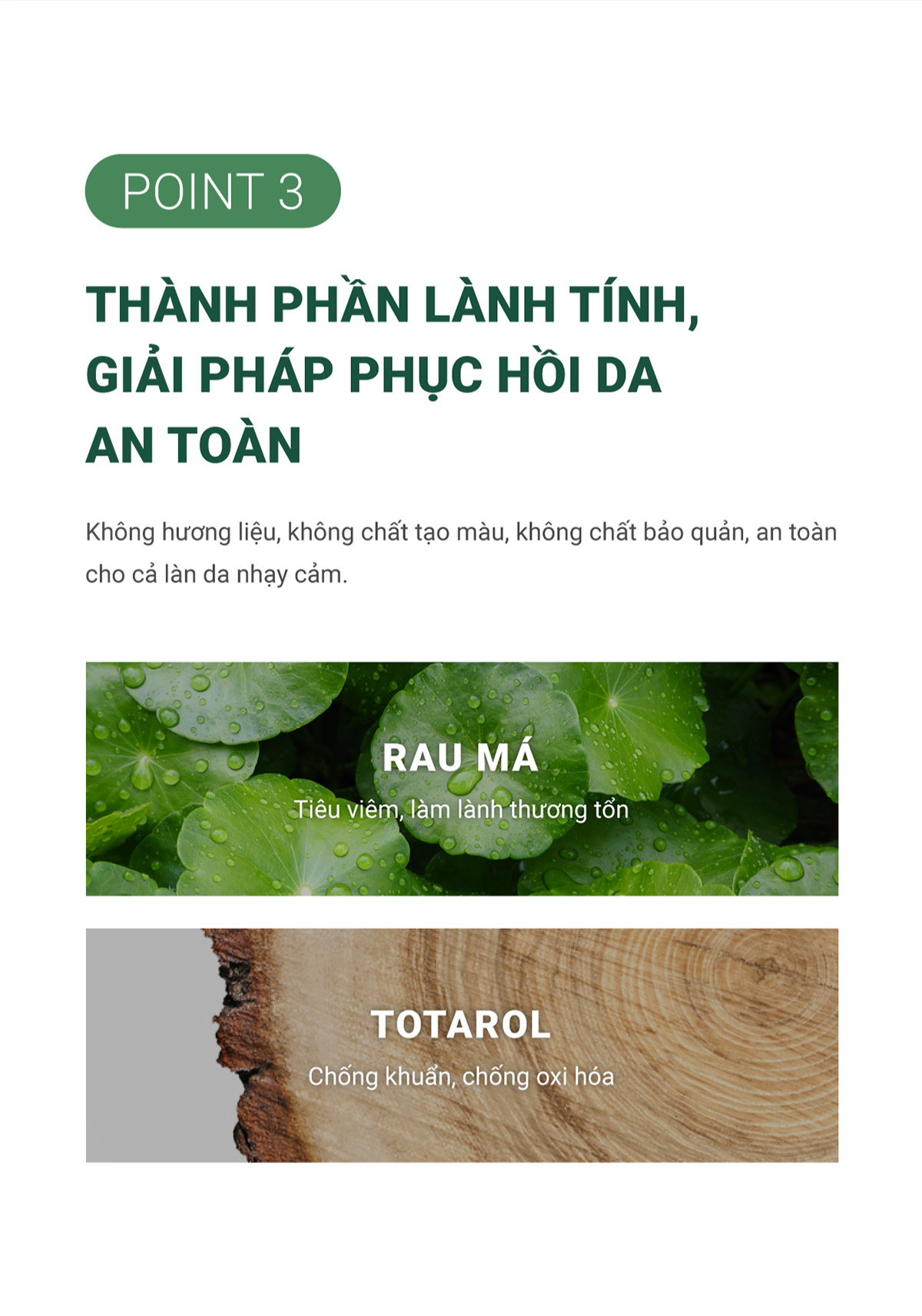 POINT 3

THÀNH PHẦN LÀNH TÍNH, GIẢI PHÁP PHỤC HỒI DA AN TOÀN

Không hương liệu, không chất tạo màu, không chất bảo quản, an toàn cho cả làn da nhạy cảm.

RAU MÁ

Tiêu viêm, làm lành thương tổn

TOTAROL

Chống khuẩn, chống oxi hóa