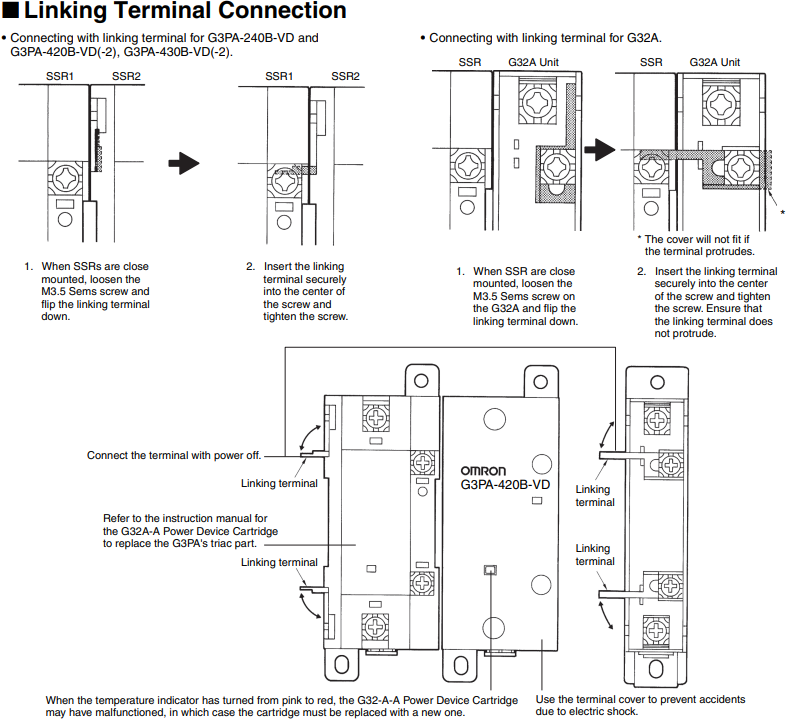 ■ Linking Terminal Connection

• Connecting with linking terminal for G3PA-240B-VD and G3PA-420B-VD(-2), G3PA-430B-VD(-2).

SSR1 SSR2

SSR1 SSR2

1. When SSRs are close mounted, loosen the M3.5 Sems screw and flip the linking terminal down.

2. Insert the linking terminal securely into the center of the screw and tighten the screw.

• Connecting with linking terminal for G32A.

SSR G32A Unit

SSR G32A Unit

*

* The cover will not fit if the terminal protrudes.

1. When SSR are close mounted, loosen the M3.5 Sems screw on the G32A and flip the linking terminal down.

2. Insert the linking terminal securely into the center of the screw and tighten the screw. Ensure that the linking terminal does not protrude.

Connect the terminal with power off.

Linking terminal

Refer to the instruction manual for the G32A-A Power Device Cartridge to replace the G3PA's triac part.

Linking terminal

OMRON
G3PA-420B-VD

Linking terminal

Linking terminal

When the temperature indicator has turned from pink to red, the G32-A-A Power Device Cartridge may have malfunctioned, in which case the cartridge must be replaced with a new one.

Use the terminal cover to prevent accidents due to electric shock.