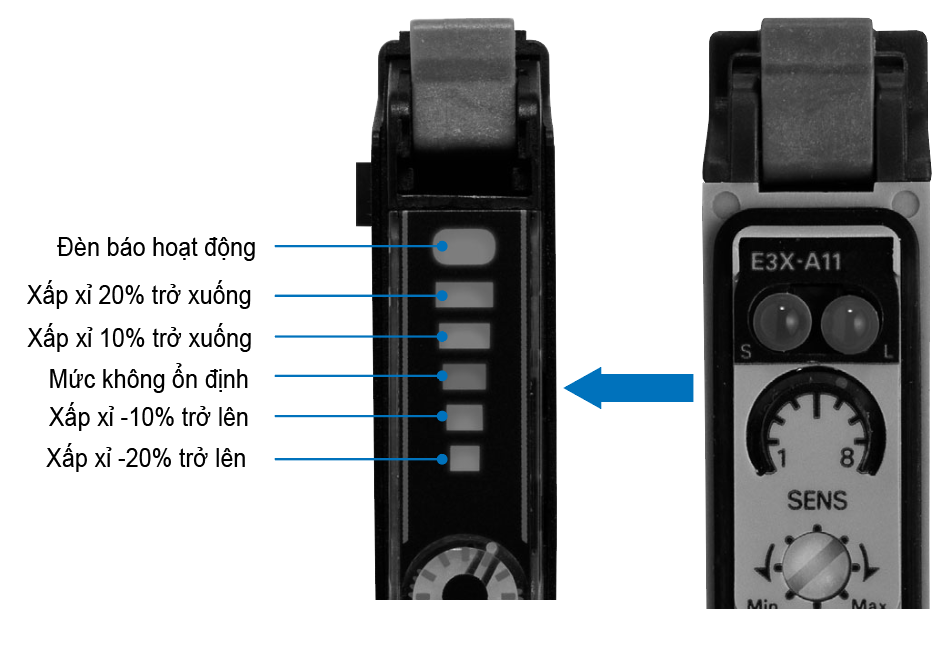 Đèn báo hoạt động
Xấp xỉ 20% trở xuống
Xấp xỉ 10% trở xuống
Mức không ổn định
Xấp xỉ -10% trở lên
Xấp xỉ -20% trở lên

E3X-A11
S
L
1
8
SENS
Min
Max