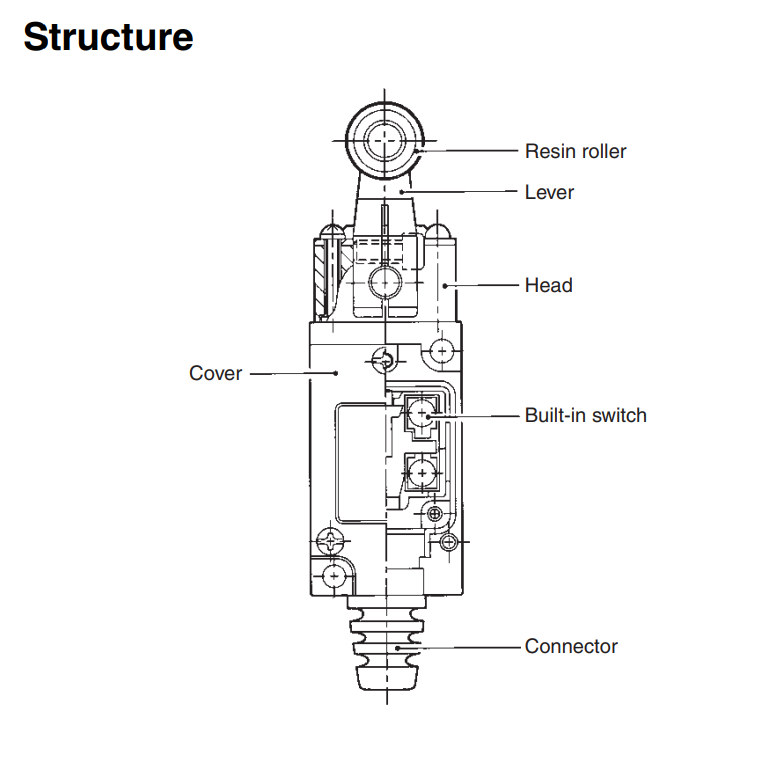 Structure

Resin roller
Lever
Head
Cover
Built-in switch
Connector