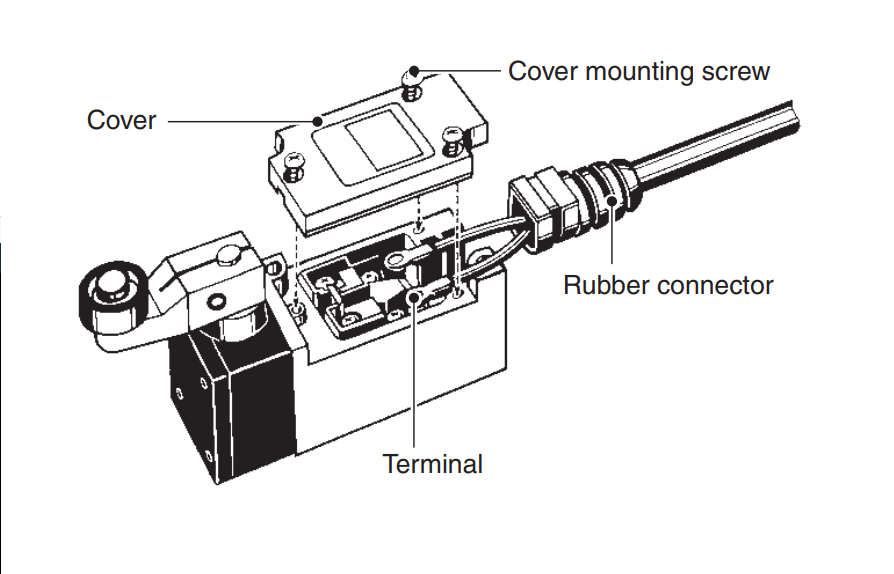 Cover mounting screw
Cover
Rubber connector
Terminal