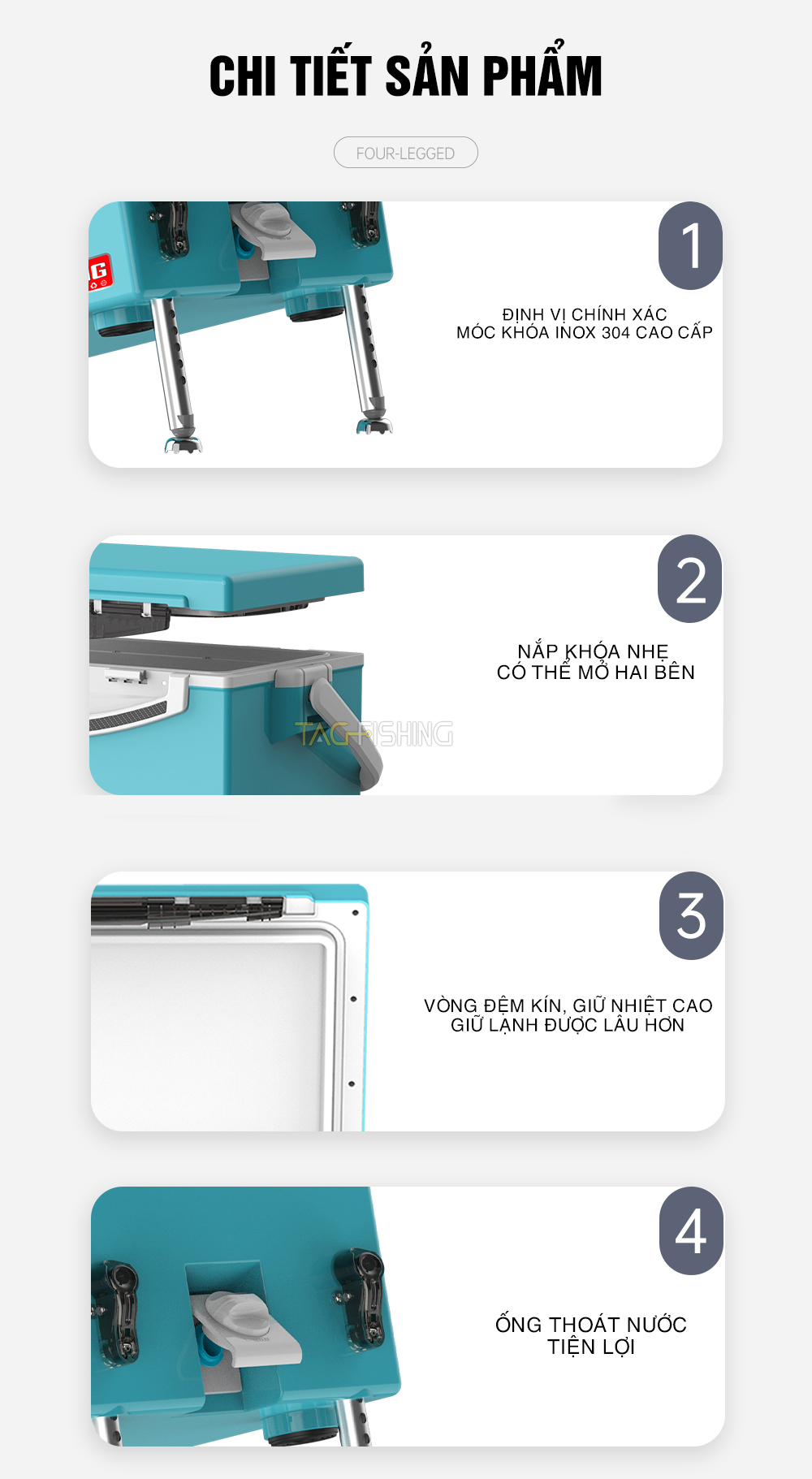 CHI TIẾT SẢN PHẨM

FOUR-LEGGED

1

ĐỊNH VỊ CHÍNH XÁC
MÓC KHÓA INOX 304 CAO CẤP

2

NẮP KHÓA NHẸ
CÓ THỂ MỞ HAI BÊN

TAG FISHING

3

VÒNG ĐỆM KÍN, GIỮ NHIỆT CAO
GIỮ LẠNH ĐƯỢC LÂU HƠN

4

ỐNG THOÁT NƯỚC
TIỆN LỢI