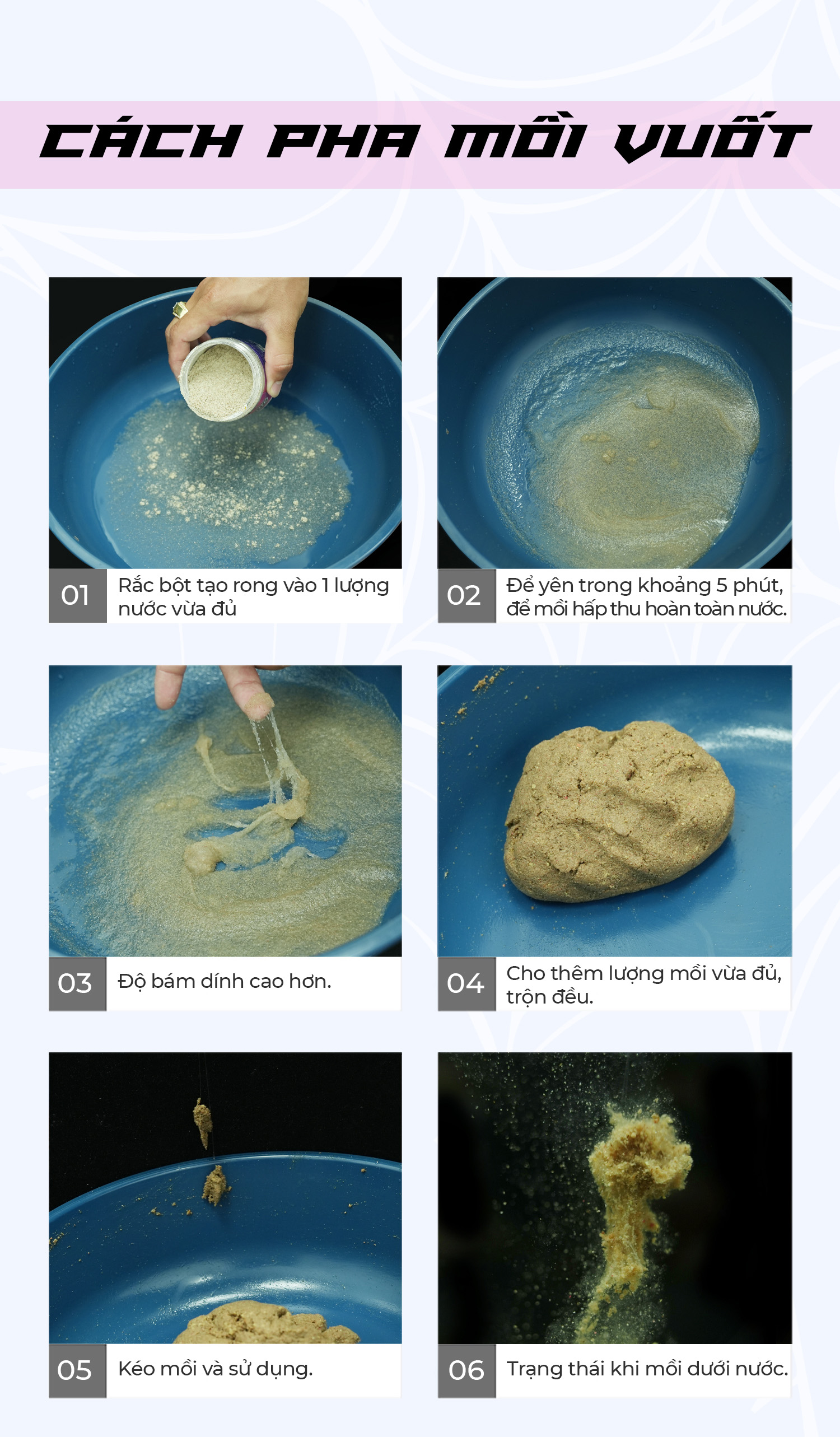 CÁCH PHA MỒI VUỐT

01 Rắc bột tạo rong vào 1 lượng nước vừa đủ

02 Để yên trong khoảng 5 phút, để mồi hấp thu hoàn toàn nước.

03 Độ bám dính cao hơn.

04 Cho thêm lượng mồi vừa đủ, trộn đều.

05 Kéo mồi và sử dụng.

06 Trạng thái khi mồi dưới nước.