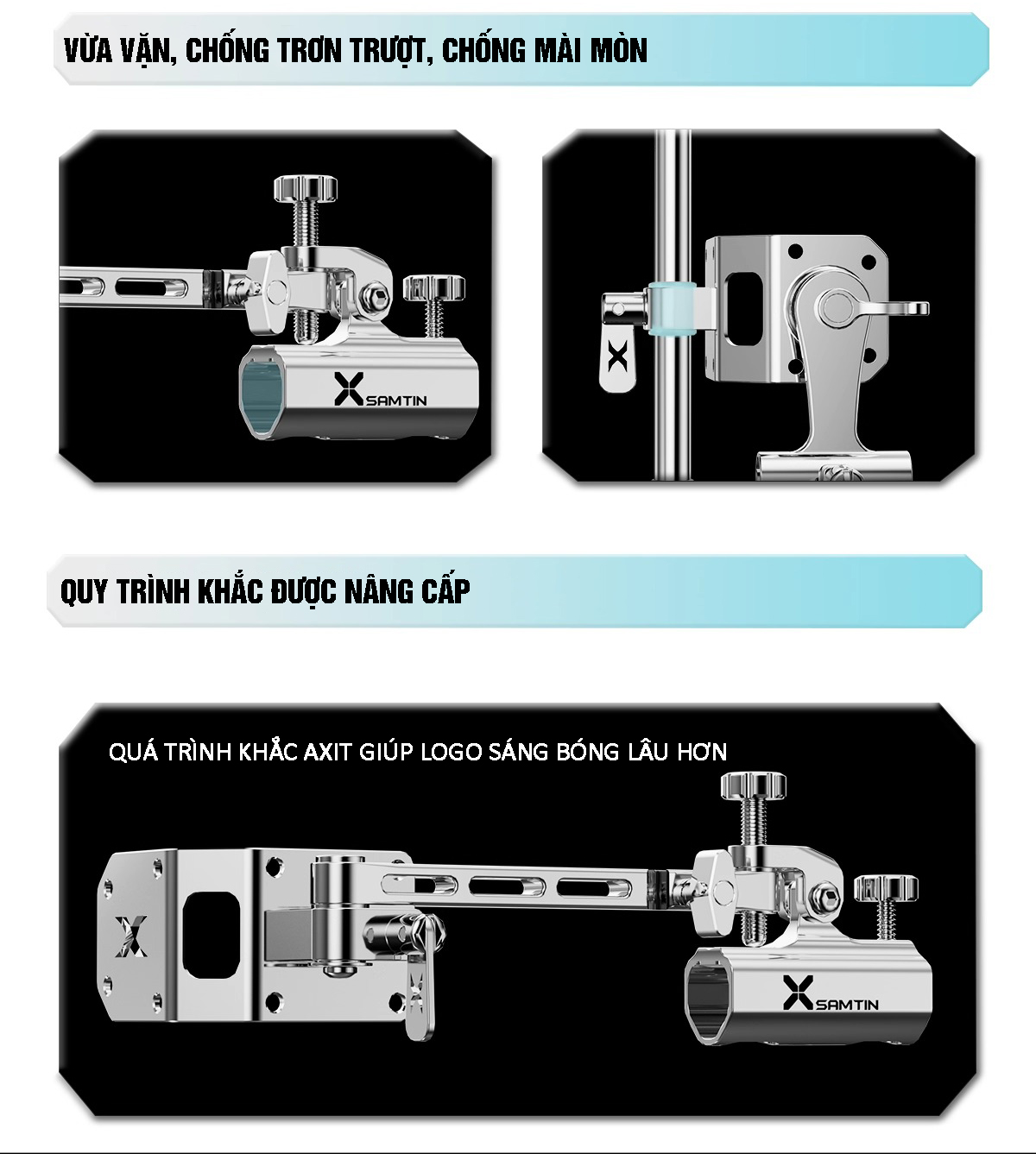 VỪA VẶN, CHỐNG TRƠN TRƯỢT, CHỐNG MÀI MÒN

X SAMTIN

X

QUY TRÌNH KHẮC ĐƯỢC NÂNG CẤP

QUÁ TRÌNH KHẮC AXIT GIÚP LOGO SÁNG BÓNG LÂU HƠN

X

X SAMTIN