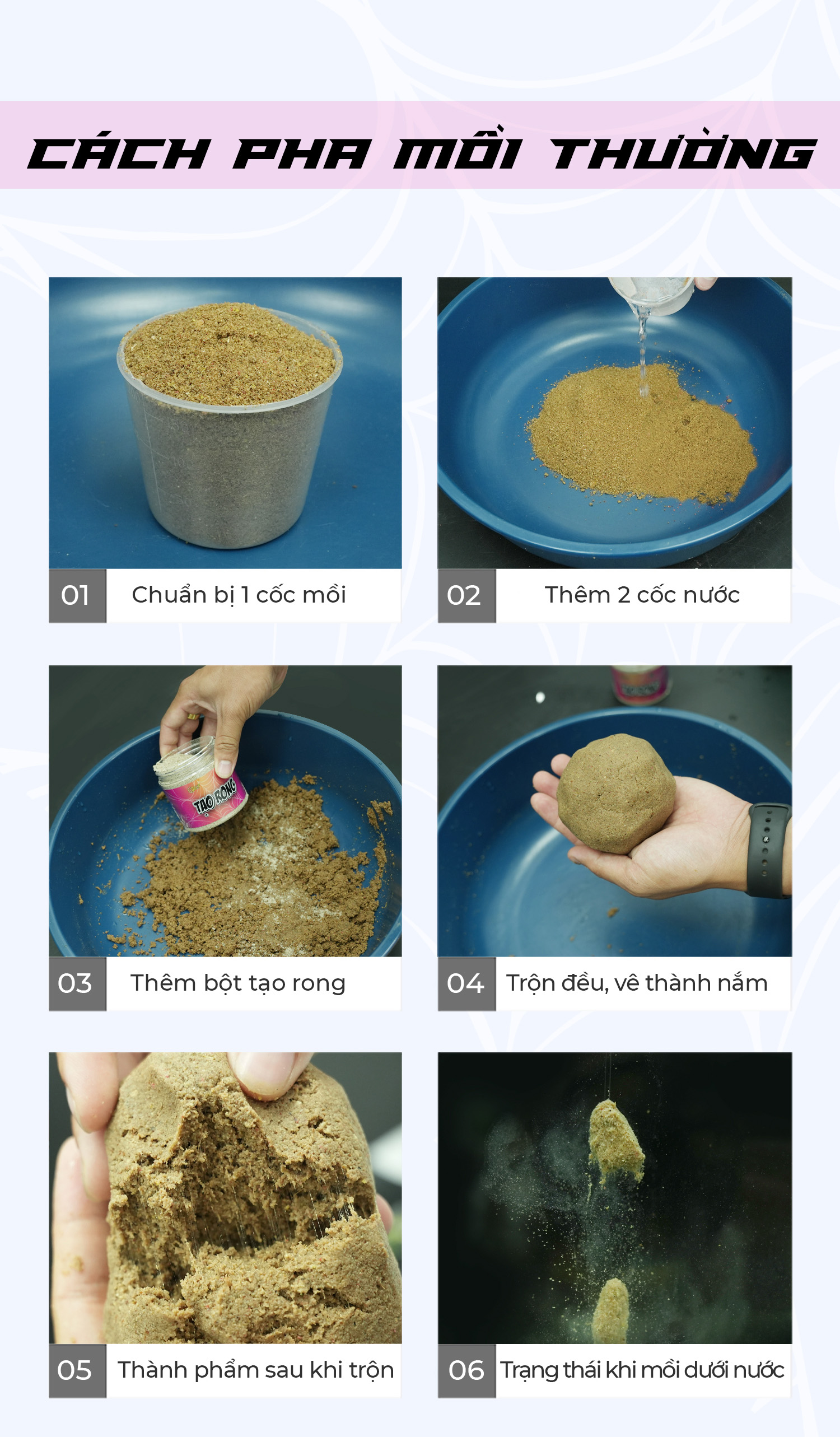 CÁCH PHA MỒI THƯỜNG

01 Chuẩn bị 1 cốc mồi

02 Thêm 2 cốc nước

TẠO RONG

03 Thêm bột tạo rong

04 Trộn đều, vê thành nắm

05 Thành phẩm sau khi trộn

06 Trạng thái khi mồi dưới nước