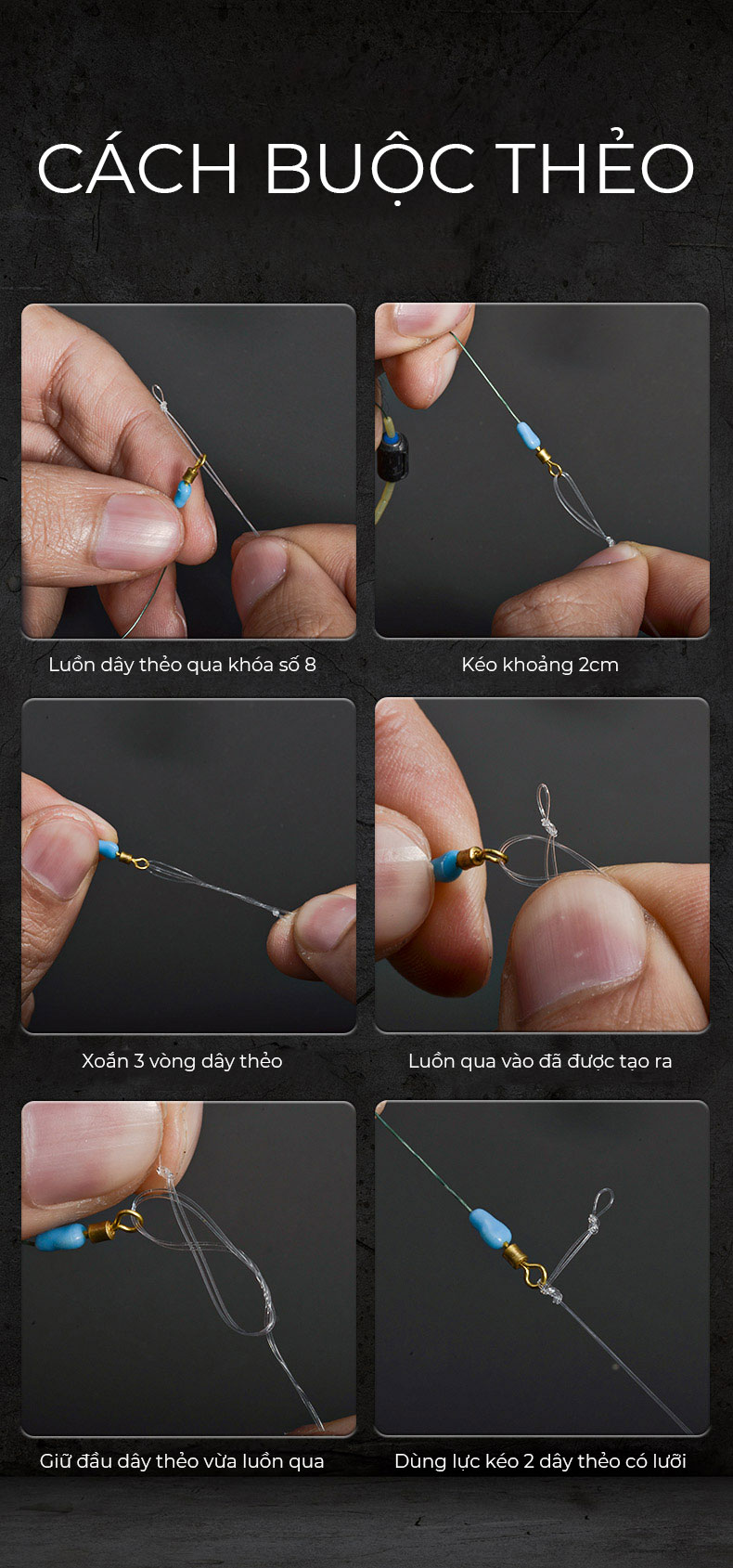 CÁCH BUỘC THẺO

Luồn dây thẻo qua khóa số 8

Kéo khoảng 2cm

Xoắn 3 vòng dây thẻo

Luồn qua vào đã được tạo ra

Giữ đầu dây thẻo vừa luồn qua

Dùng lực kéo 2 dây thẻo có lưỡi