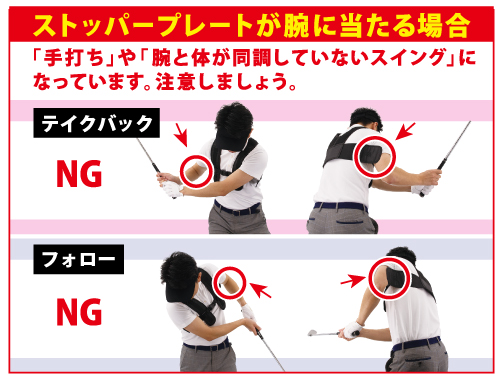 ストッパープレートが腕に当たる場合

「手打ち」や「腕と体が同調していないスイング」になっています。注意しましょう。

テイクバック

NG

フォロー

NG