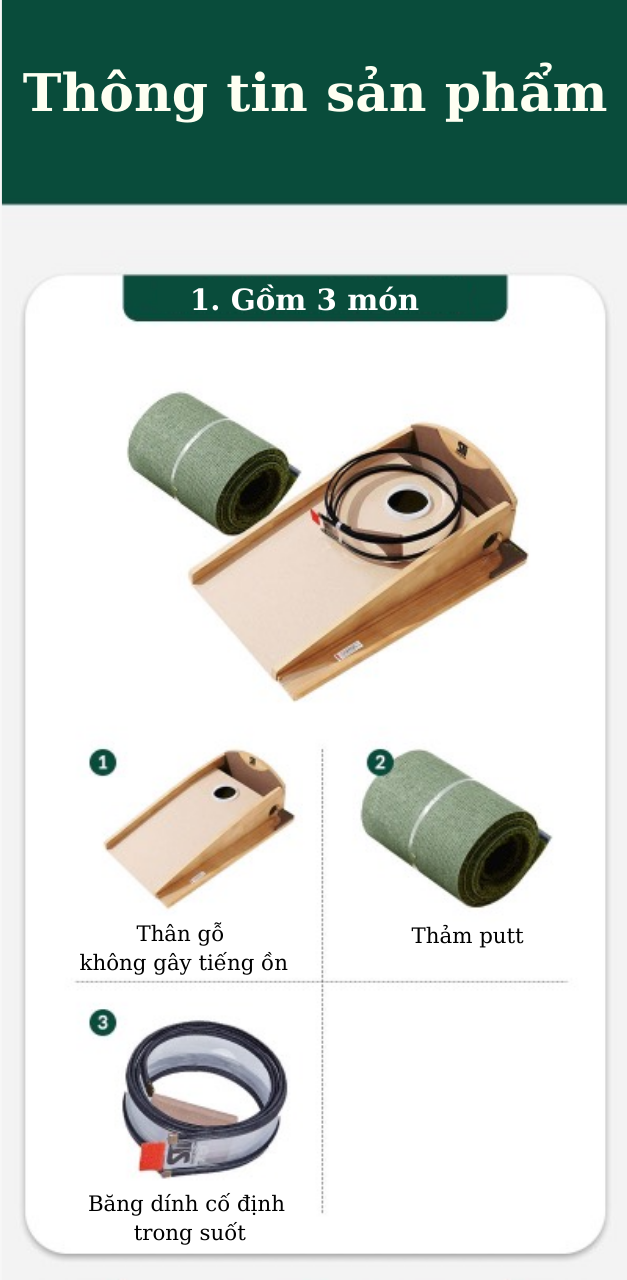 Thông tin sản phẩm

1. Gồm 3 món

1

Thân gỗ không gây tiếng ồn

2

Thảm putt

3

Băng dính cố định trong suốt