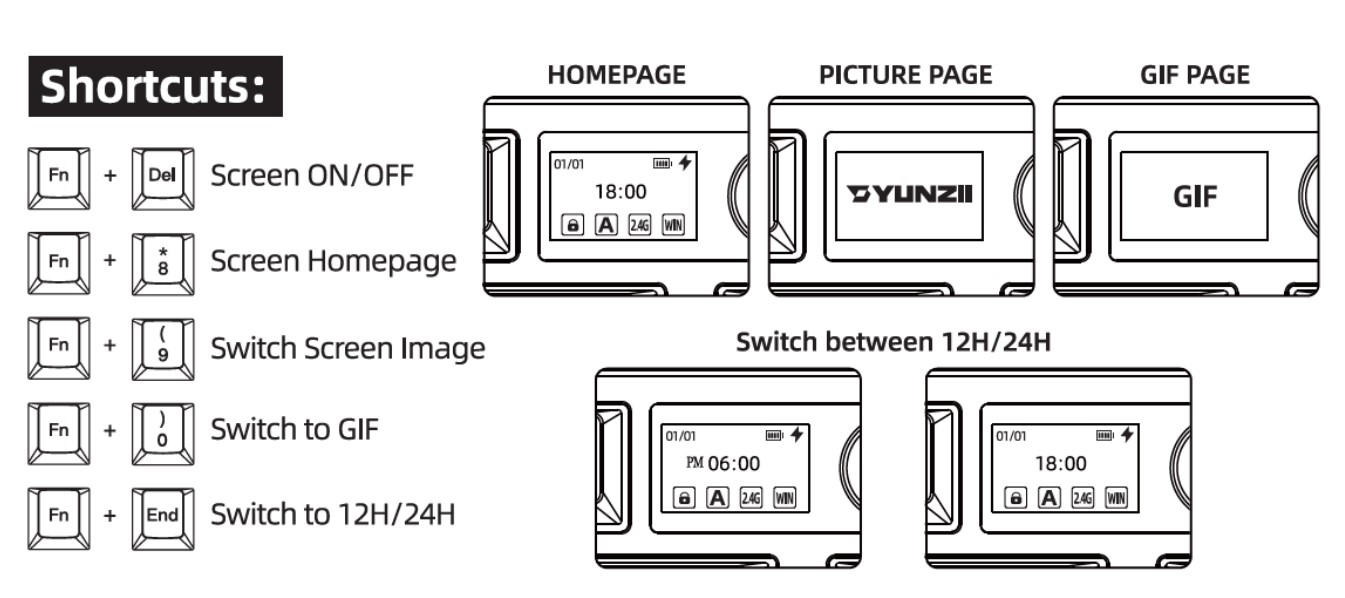 Shortcuts:

Fn + Del Screen ON/OFF

Fn + * 8 Screen Homepage

Fn + ( 9 Switch Screen Image

Fn + ) 0 Switch to GIF

Fn + End Switch to 12H/24H

HOMEPAGE

01/01
18:00
A 2.4G WIN

PICTURE PAGE

YUNZII

GIF PAGE

GIF

Switch between 12H/24H

01/01
PM 06:00
A 2.4G WIN

01/01
18:00
A 2.4G WIN