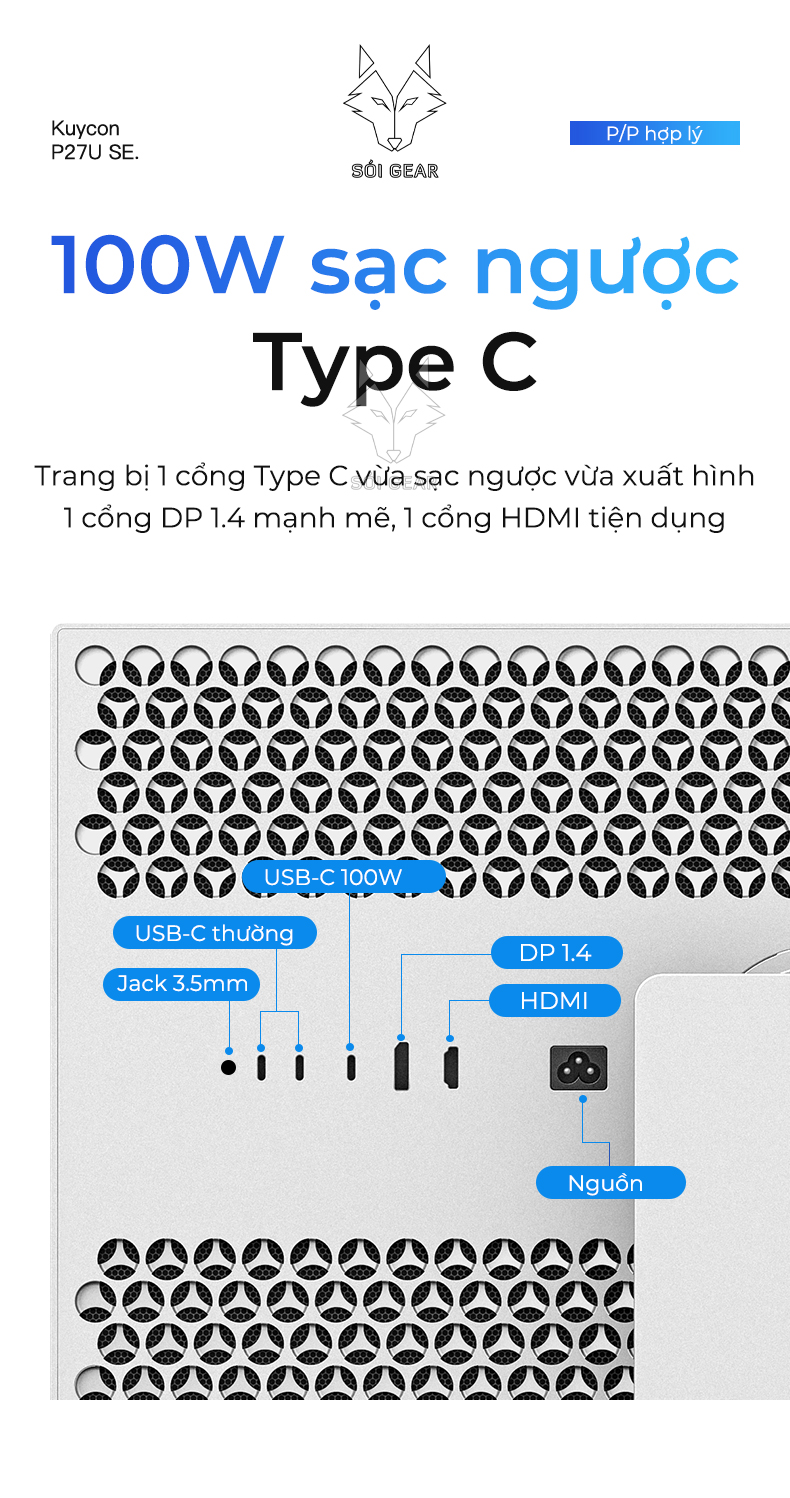 Kuycon
P27U SE.

SÓI GEAR

P/P hợp lý

100W sạc ngược
Type C

SÓI GEAR

Trang bị 1 cổng Type C vừa sạc ngược vừa xuất hình
1 cổng DP 1.4 mạnh mẽ, 1 cổng HDMI tiện dụng

USB-C 100W
USB-C thường
Jack 3.5mm
DP 1.4
HDMI
Nguồn