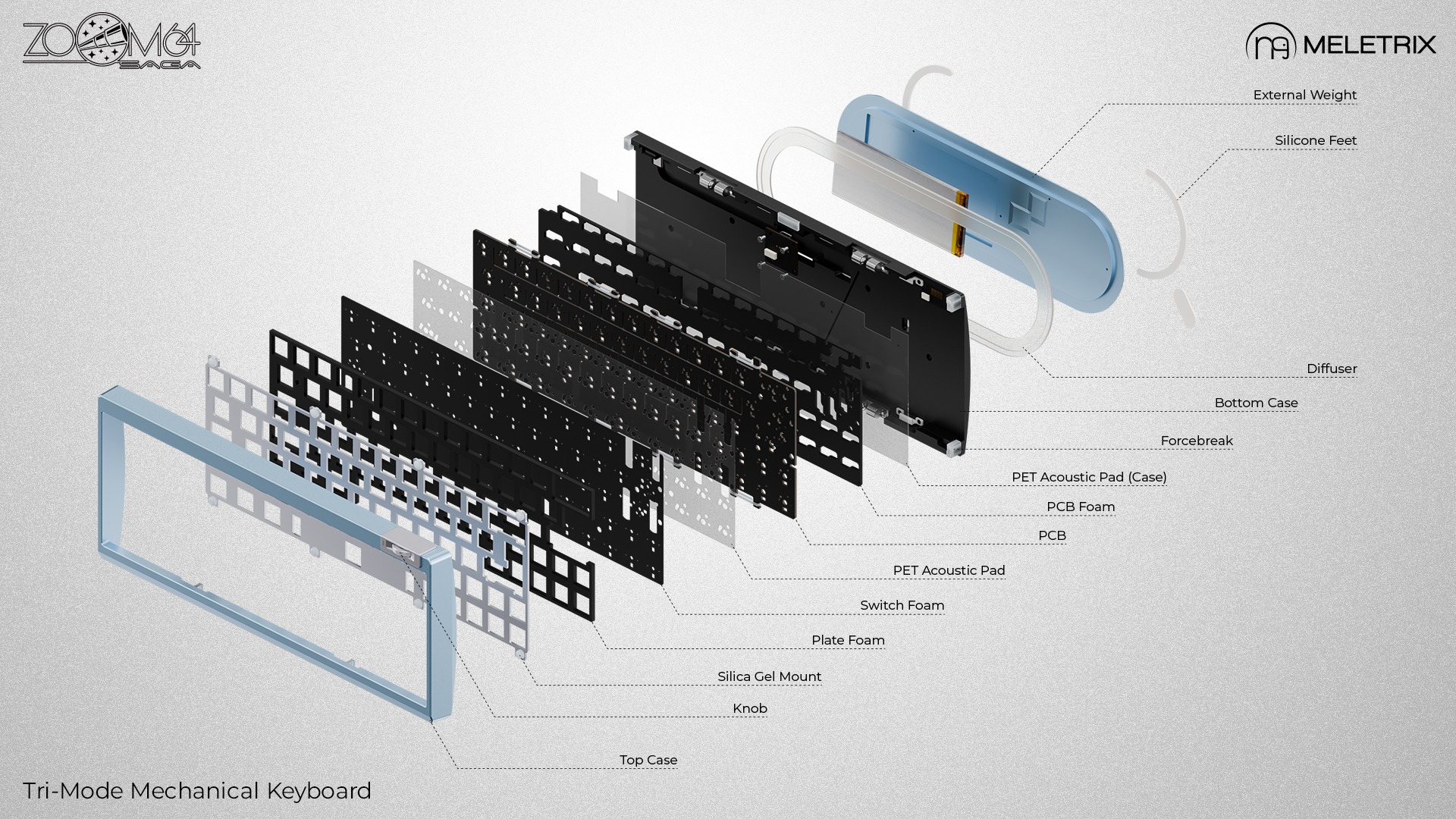 ZOOM64 SAGA

MELETRIX

External Weight

Silicone Feet

Diffuser

Bottom Case

Forcebreak

PET Acoustic Pad (Case)

PCB Foam

PCB

PET Acoustic Pad

Switch Foam

Plate Foam

Silica Gel Mount

Knob

Top Case

Tri-Mode Mechanical Keyboard