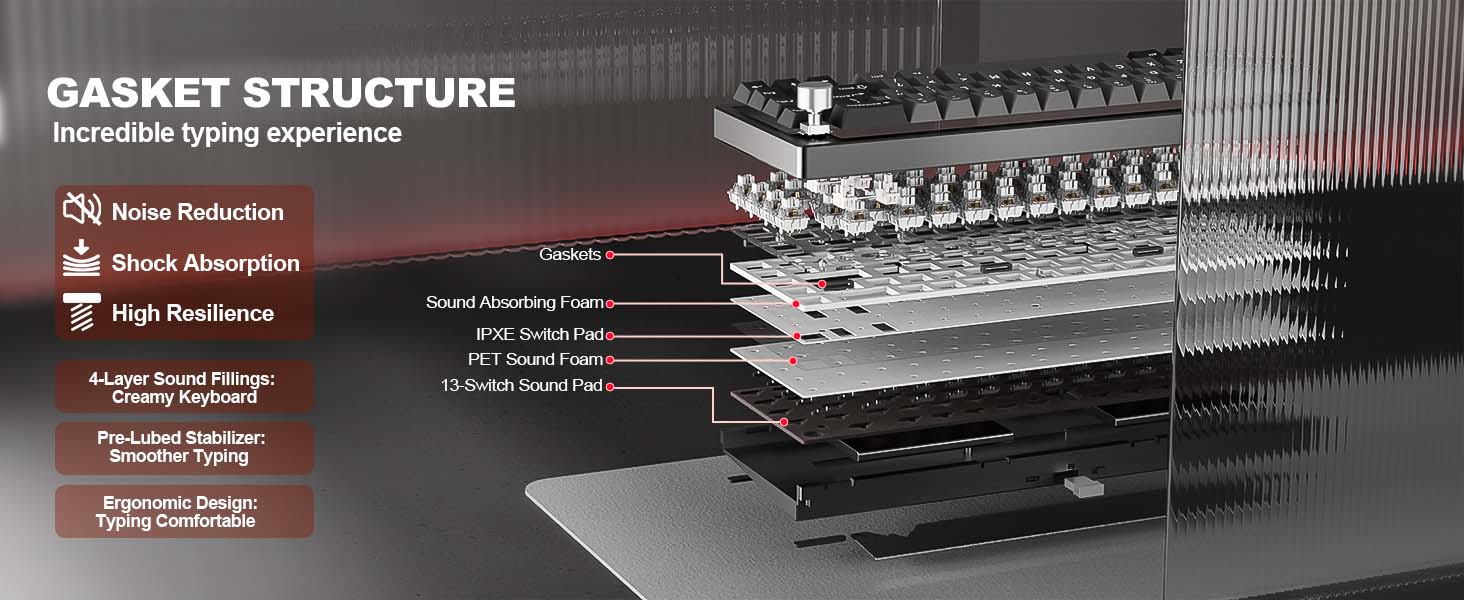 GASKET STRUCTURE
Incredible typing experience

Noise Reduction
Shock Absorption
High Resilience

4-Layer Sound Fillings: Creamy Keyboard

Pre-Lubed Stabilizer: Smoother Typing

Ergonomic Design: Typing Comfortable

Gaskets
Sound Absorbing Foam
IPXE Switch Pad
PET Sound Foam
13-Switch Sound Pad