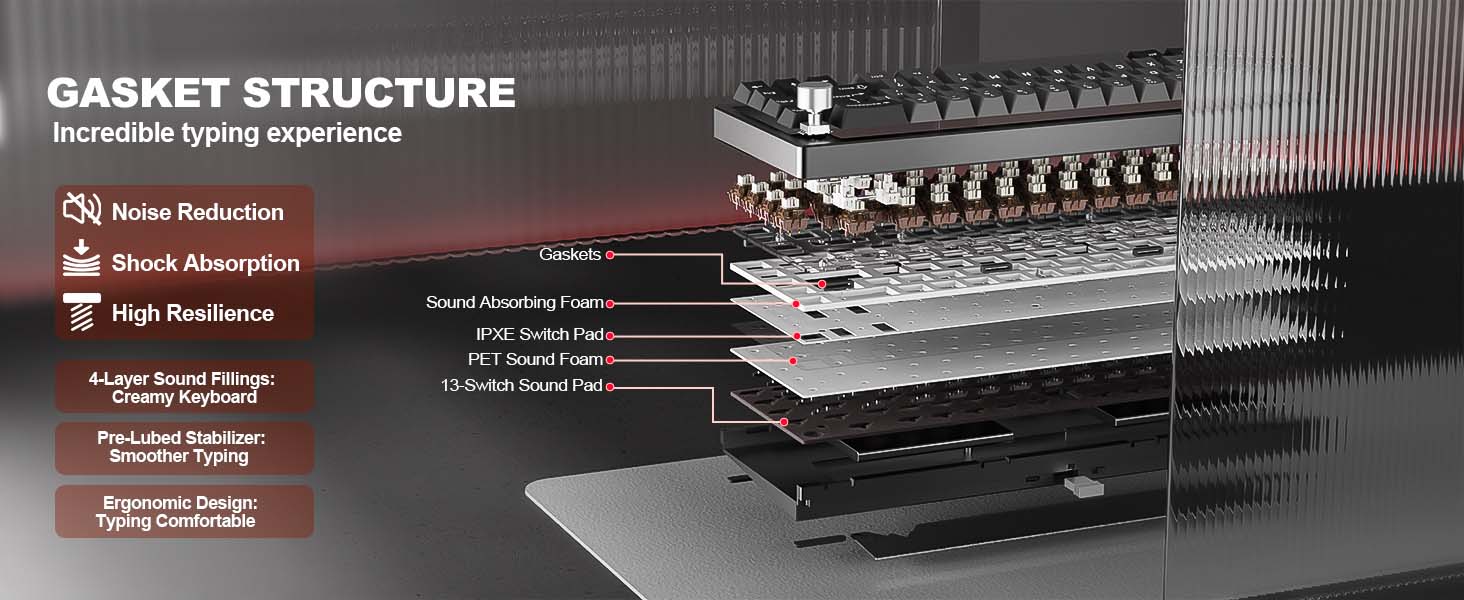 GASKET STRUCTURE

Incredible typing experience

Noise Reduction

Shock Absorption

High Resilience

4-Layer Sound Fillings: Creamy Keyboard

Pre-Lubed Stabilizer: Smoother Typing

Ergonomic Design: Typing Comfortable

Gaskets

Sound Absorbing Foam

IPXE Switch Pad

PET Sound Foam

13-Switch Sound Pad