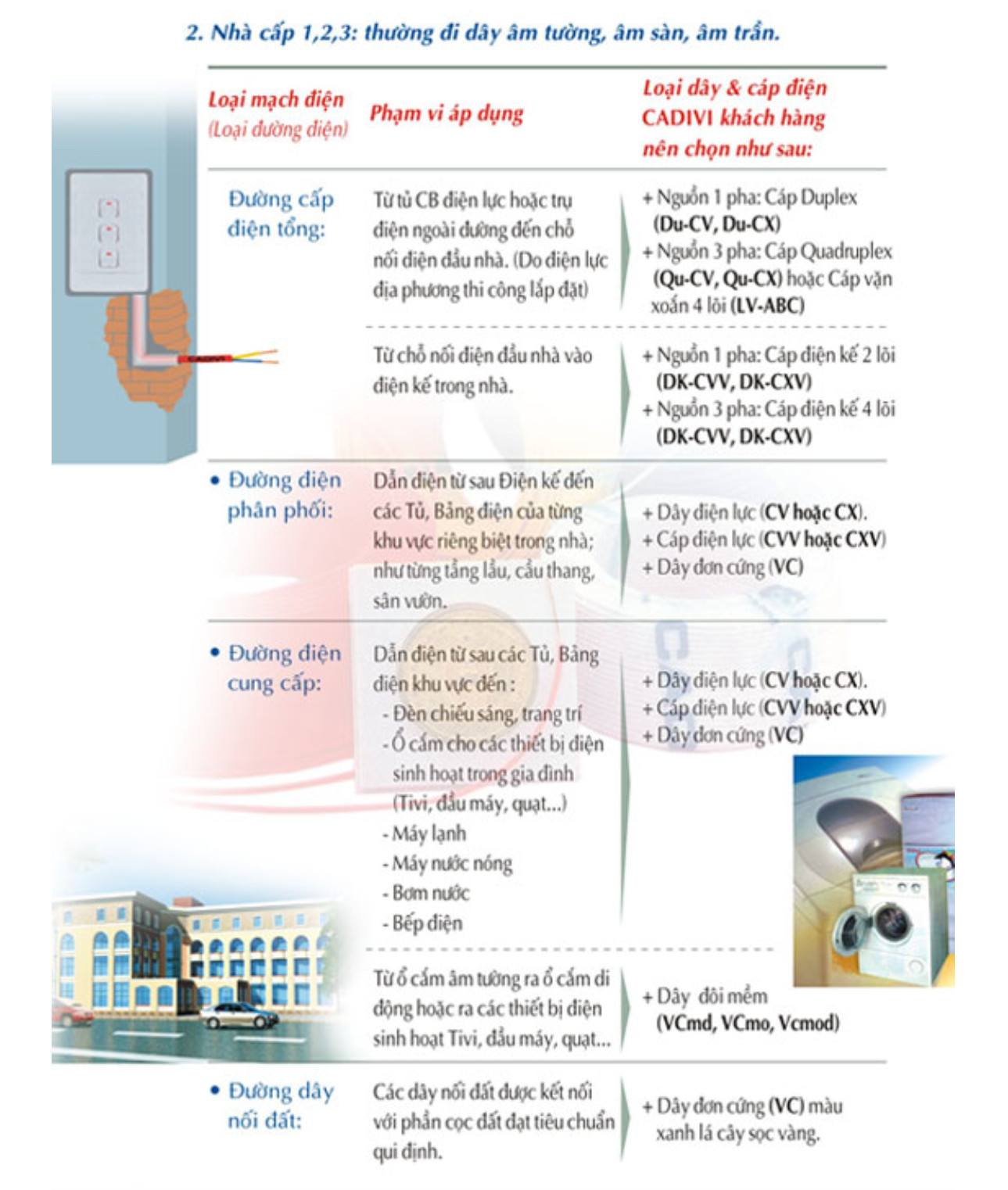 2. Nhà cấp 1,2,3: thường đi dây âm tường, âm sàn, âm trần.

| Loại mạch điện (Loại đường điện) | Phạm vi áp dụng | Loại dây & cáp điện CADIVI khách hàng nên chọn như sau: |
|---|---|---|
| Đường cấp điện tổng: | Từ tủ CB điện lực hoặc trụ điện ngoài đường đến chỗ nối điện đầu nhà. (Do điện lực địa phương thi công lắp đặt) | + Nguồn 1 pha: Cáp Duplex (Du-CV, Du-CX) + Nguồn 3 pha: Cáp Quadruplex (Qu-CV, Qu-CX) hoặc Cáp vặn xoắn 4 lõi (LV-ABC) |
| | Từ chỗ nối điện đầu nhà vào điện kế trong nhà. | + Nguồn 1 pha: Cáp điện kế 2 lõi (DK-CVV, DK-CXV) + Nguồn 3 pha: Cáp điện kế 4 lõi (DK-CVV, DK-CXV) |
| • Đường điện phân phối: | Dẫn điện từ sau Điện kế đến các Tủ, Bảng điện của từng khu vực riêng biệt trong nhà; như từng tầng lầu, cầu thang, sân vườn. | + Dây điện lực (CV hoặc CX). + Cáp điện lực (CVV hoặc CXV) + Dây đơn cứng (VC) |
| • Đường điện cung cấp: | Dẫn điện từ sau các Tủ, Bảng điện khu vực đến : - Đèn chiếu sáng, trang trí - Ổ cắm cho các thiết bị điện sinh hoạt trong gia đình (Tivi, đầu máy, quạt...) - Máy lạnh - Máy nước nóng - Bơm nước - Bếp điện | + Dây điện lực (CV hoặc CX). + Cáp điện lực (CVV hoặc CXV) + Dây đơn cứng (VC) |
| | Từ ổ cắm âm tường ra ổ cắm di động hoặc ra các thiết bị điện sinh hoạt Tivi, đầu máy, quạt... | + Dây đôi mềm (VCmd, VCmo, Vcmod) |
| • Đường dây nối đất: | Các dây nối đất được kết nối với phần cọc đất đạt tiêu chuẩn qui định. | + Dây đơn cứng (VC) màu xanh lá cây sọc vàng. |