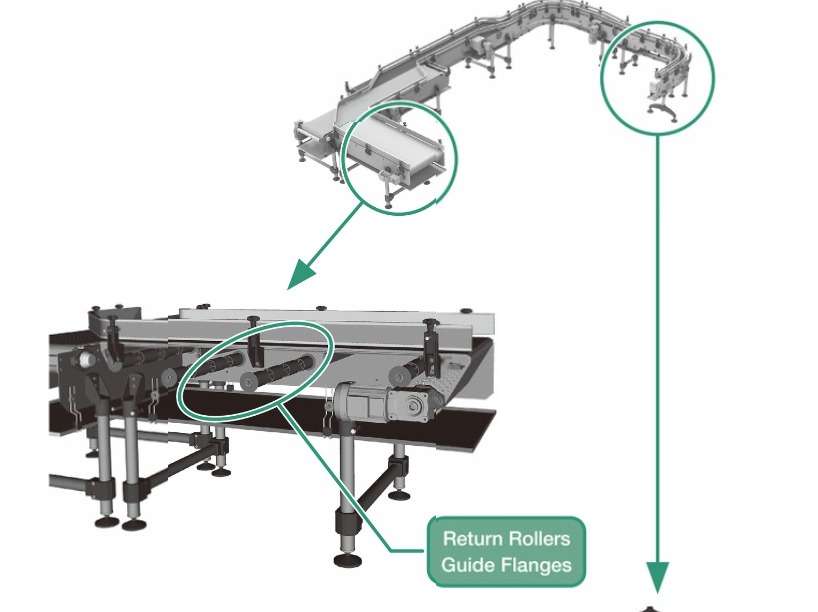 Return Rollers
Guide Flanges