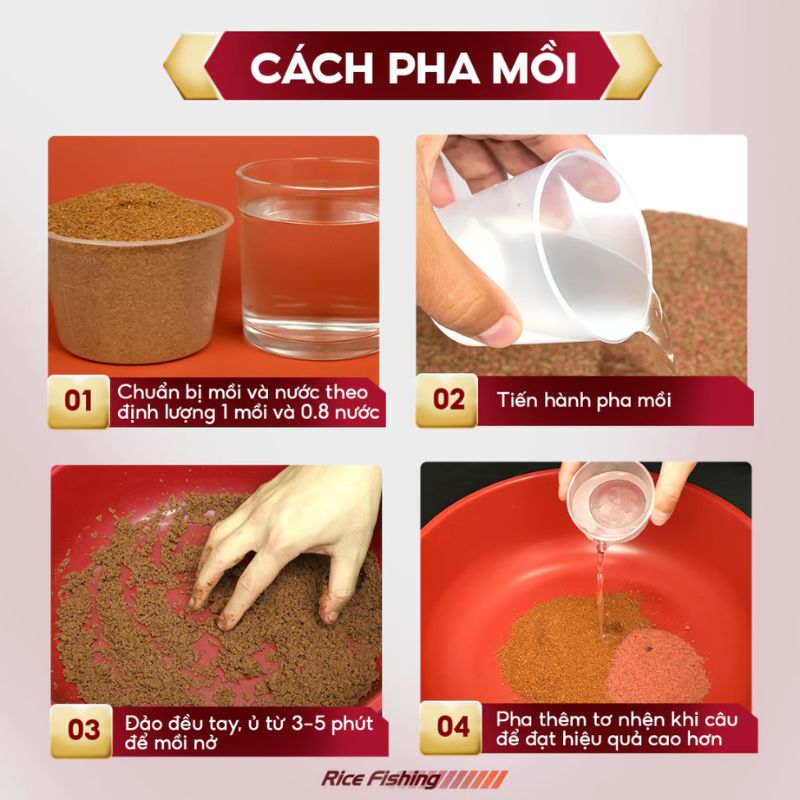 CÁCH PHA MỒI

01 Chuẩn bị mồi và nước theo định lượng 1 mồi và 0.8 nước

02 Tiến hành pha mồi

03 Đảo đều tay, ủ từ 3-5 phút để mồi nở

04 Pha thêm tơ nhện khi câu để đạt hiệu quả cao hơn

Rice Fishing