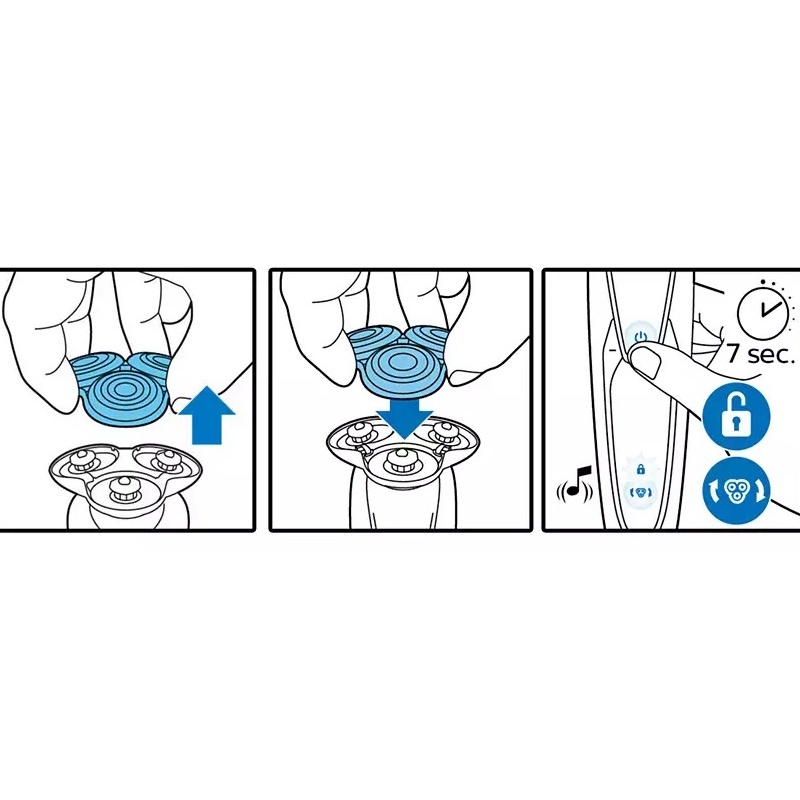 7 sec.