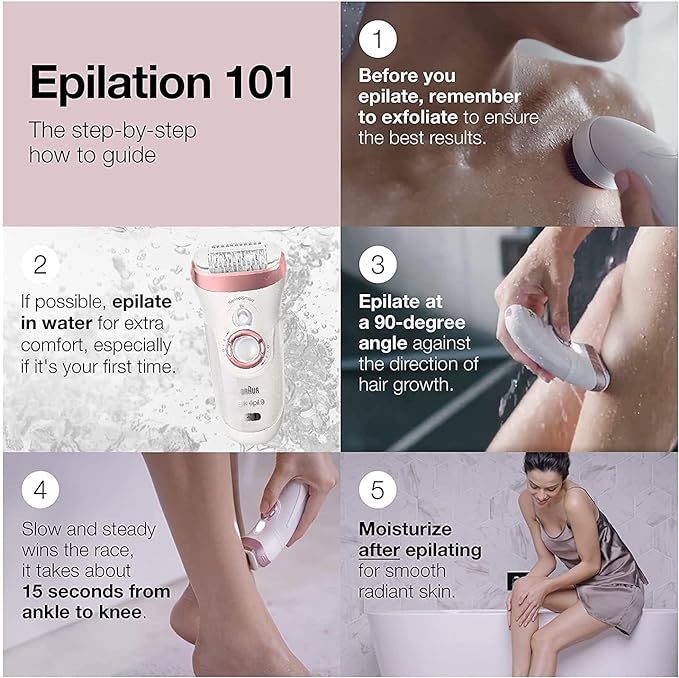 Epilation 101

The step-by-step how to guide

1

Before you epilate, remember to exfoliate to ensure the best results.

2

If possible, epilate in water for extra comfort, especially if it's your first time.

SensoSmart

BRAUN

Silk·épil 9

3

Epilate at a 90-degree angle against the direction of hair growth.

4

Slow and steady wins the race, it takes about 15 seconds from ankle to knee.

5

Moisturize after epilating for smooth radiant skin.