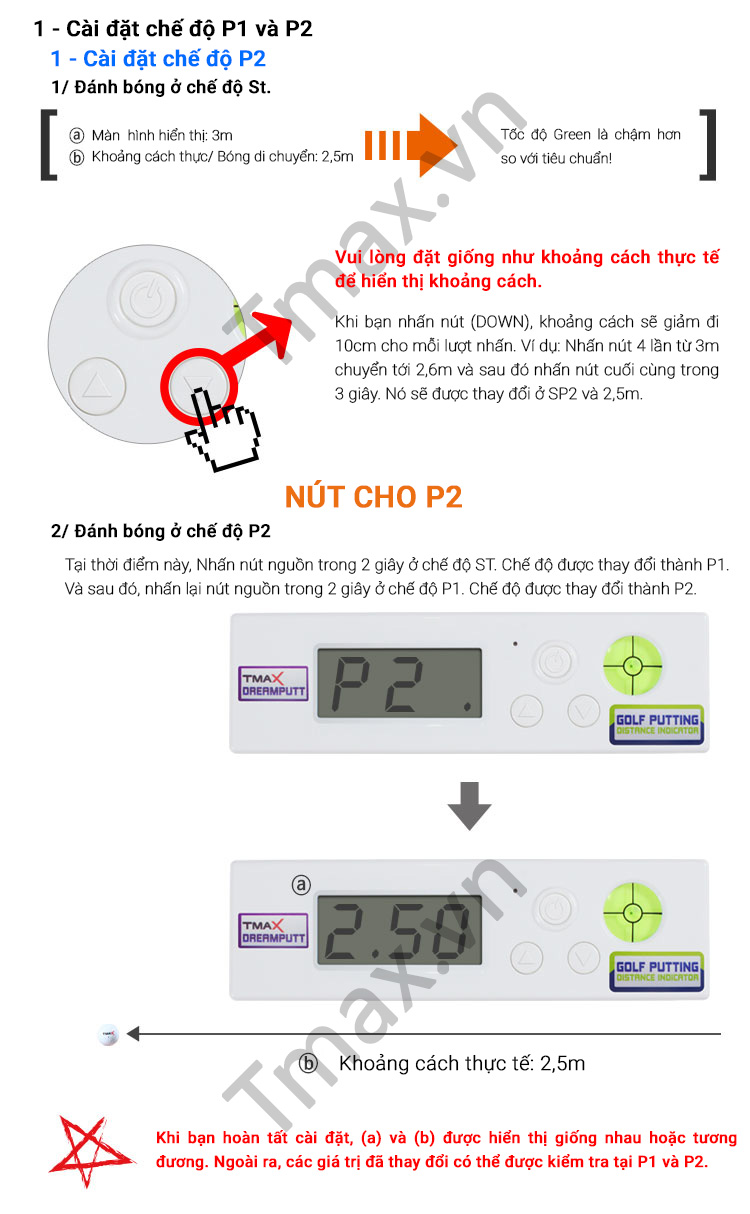 1 - Cài đặt chế độ P1 và P2

1 - Cài đặt chế độ P2

1/ Đánh bóng ở chế độ St.

ⓐ Màn hình hiển thị: 3m
ⓑ Khoảng cách thực/ Bóng di chuyển: 2,5m

Tốc độ Green là chậm hơn so với tiêu chuẩn!

Tmax.vn

Vui lòng đặt giống như khoảng cách thực tế để hiển thị khoảng cách.

Khi bạn nhấn nút (DOWN), khoảng cách sẽ giảm đi 10cm cho mỗi lượt nhấn. Ví dụ: Nhấn nút 4 lần từ 3m chuyển tới 2,6m và sau đó nhấn nút cuối cùng trong 3 giây. Nó sẽ được thay đổi ở SP2 và 2,5m.

NÚT CHO P2

2/ Đánh bóng ở chế độ P2

Tại thời điểm này, Nhấn nút nguồn trong 2 giây ở chế độ ST. Chế độ được thay đổi thành P1. Và sau đó, nhấn lại nút nguồn trong 2 giây ở chế độ P1. Chế độ được thay đổi thành P2.

TMAX DREAMPUTT

P2.

GOLF PUTTING DISTANCE INDICATOR

ⓐ

TMAX DREAMPUTT

2.50

GOLF PUTTING DISTANCE INDICATOR

Tmax.vn

ⓑ Khoảng cách thực tế: 2,5m

Khi bạn hoàn tất cài đặt, (a) và (b) được hiển thị giống nhau hoặc tương đương. Ngoài ra, các giá trị đã thay đổi có thể được kiểm tra tại P1 và P2.