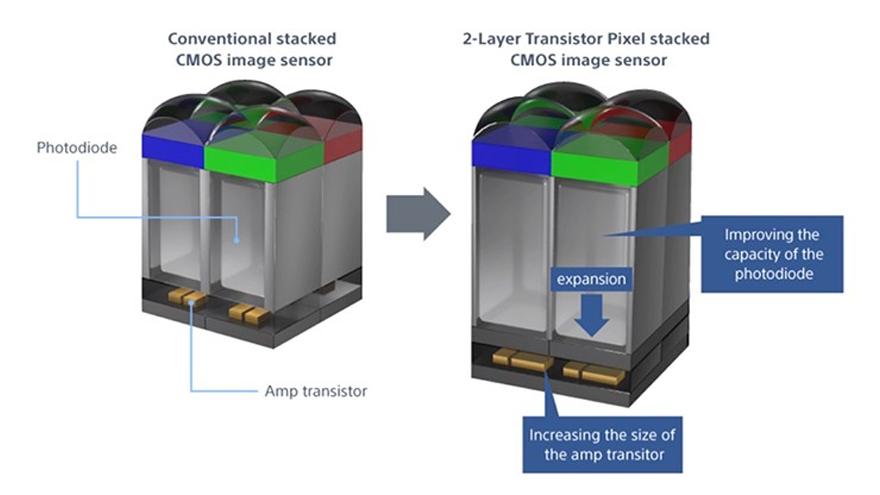 Conventional stacked CMOS image sensor

Photodiode

Amp transistor

2-Layer Transistor Pixel stacked CMOS image sensor

Improving the capacity of the photodiode

expansion

Increasing the size of the amp transitor