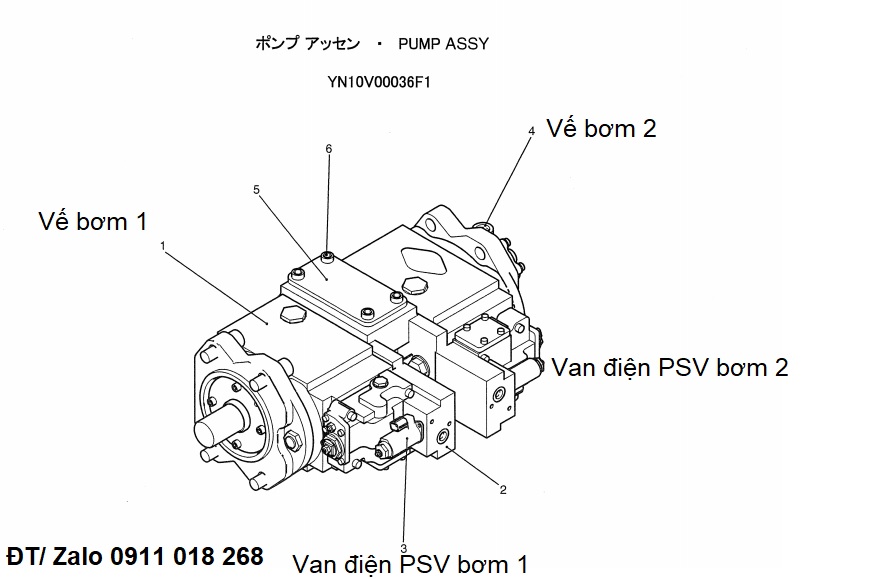 ポンプ アッセン ・ PUMP ASSY

YN10V00036F1

4 Vế bơm 2

6

5

Vế bơm 1

1

Van điện PSV bơm 2

2

3

ĐT/ Zalo 0911 018 268

Van điện PSV bơm 1