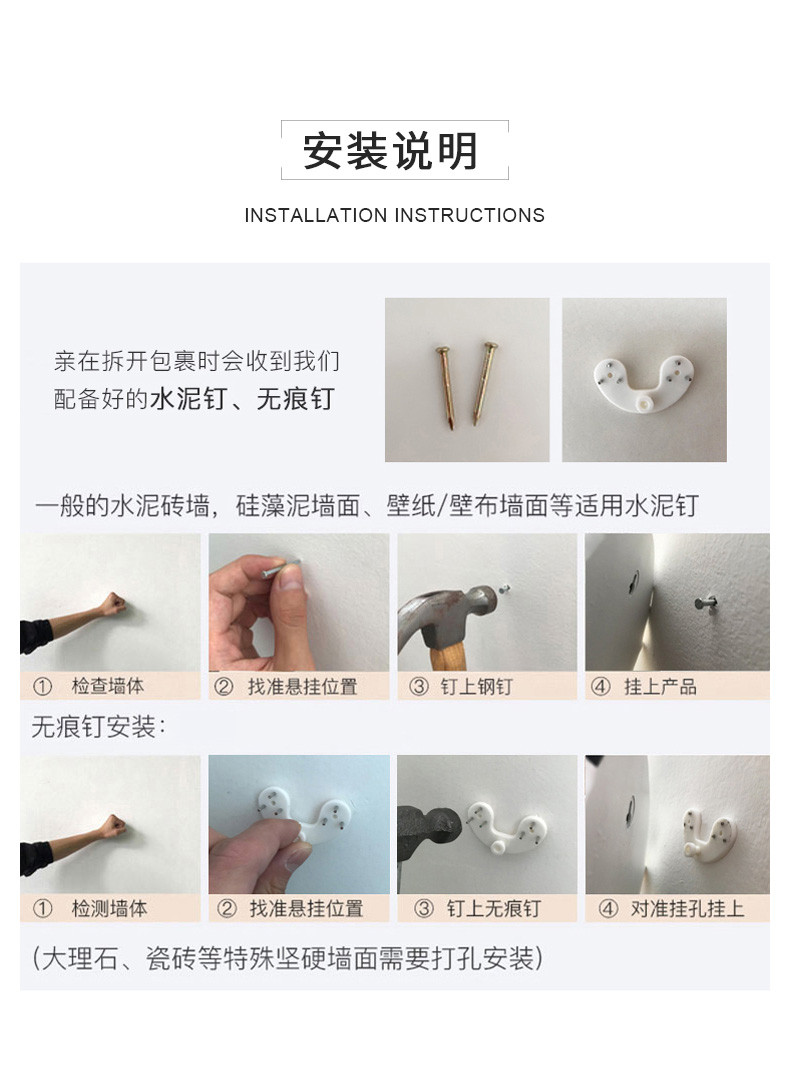 安装说明

INSTALLATION INSTRUCTIONS

亲在拆开包裹时会收到我们配备好的水泥钉、无痕钉

一般的水泥砖墙，硅藻泥墙面、壁纸/壁布墙面等适用水泥钉

① 检查墙体
② 找准悬挂位置
③ 钉上钢钉
④ 挂上产品

无痕钉安装：

① 检测墙体
② 找准悬挂位置
③ 钉上无痕钉
④ 对准挂孔挂上

(大理石、瓷砖等特殊坚硬墙面需要打孔安装)