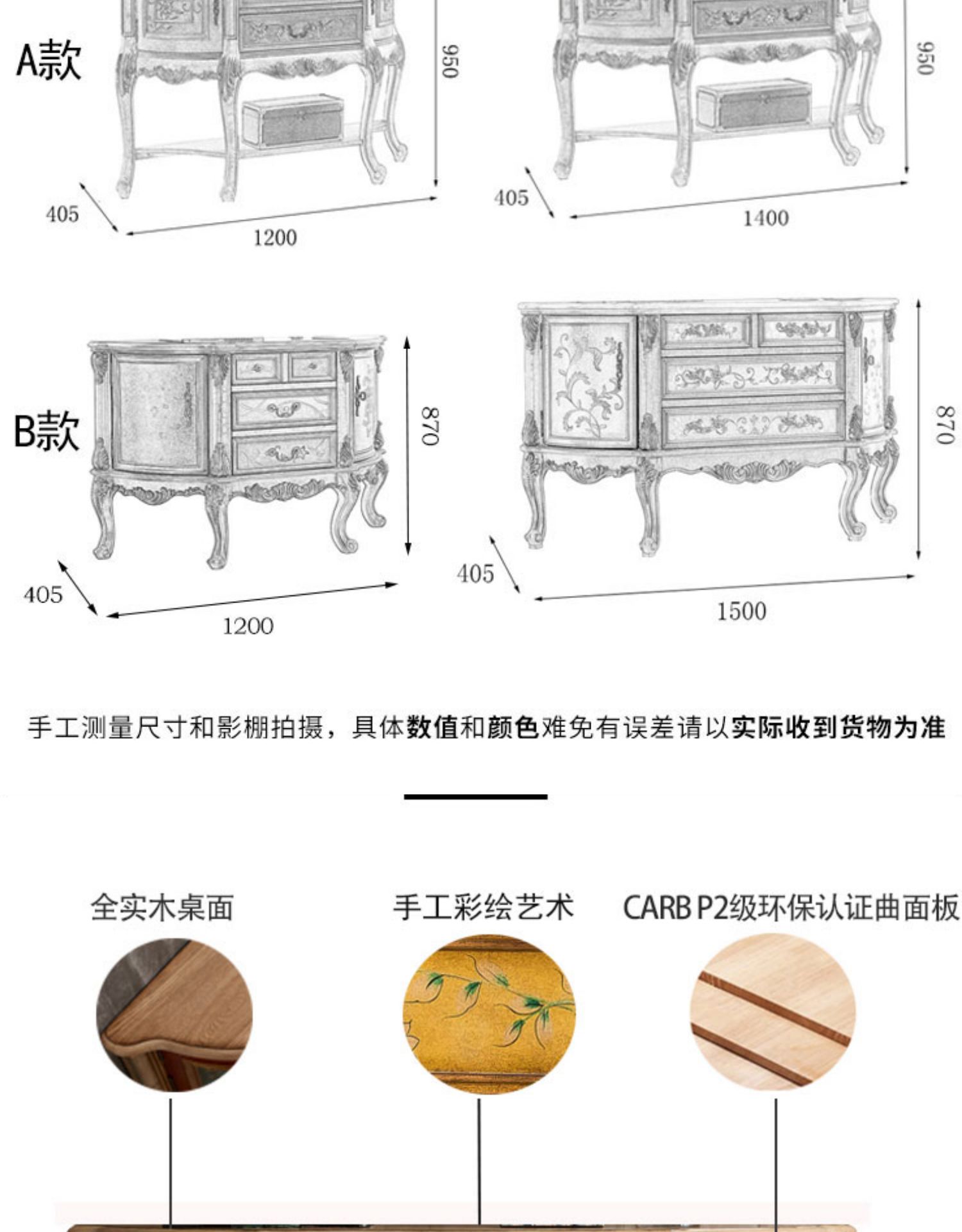 A款

950

405

1200

950

405

1400

B款

870

405

1200

870

405

1500

手工测量尺寸和影棚拍摄，具体数值和颜色难免有误差请以实际收到货物为准

全实木桌面

手工彩绘艺术

CARB P2级环保认证曲面板