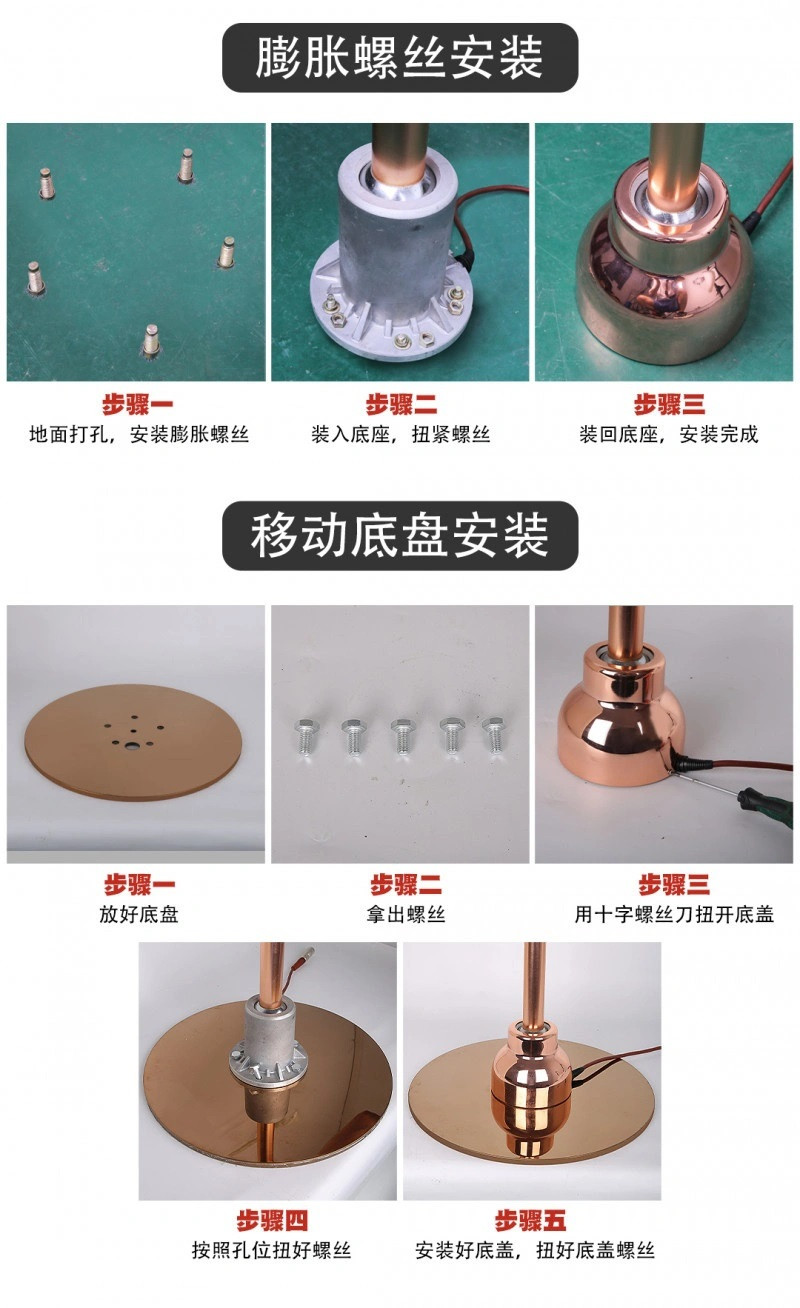 膨胀螺丝安装

步骤一
地面打孔，安装膨胀螺丝

步骤二
装入底座，扭紧螺丝

步骤三
装回底座，安装完成

移动底盘安装

步骤一
放好底盘

步骤二
拿出螺丝

步骤三
用十字螺丝刀扭开底盖

步骤四
按照孔位扭好螺丝

步骤五
安装好底盖，扭好底盖螺丝