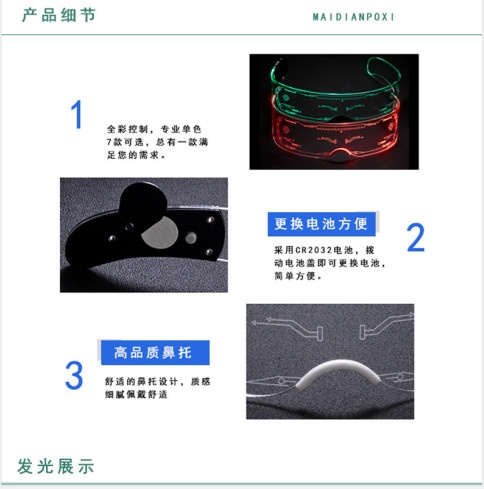 产品细节

MAIDIANPOXI

1

全彩控制，专业单色7款可选，总有一款满足您的需求。

更换电池方便

2

采用CR2032电池，拨动电池盖即可更换电池，简单方便。

高品质鼻托

3

舒适的鼻托设计，质感细腻佩戴舒适

发光展示