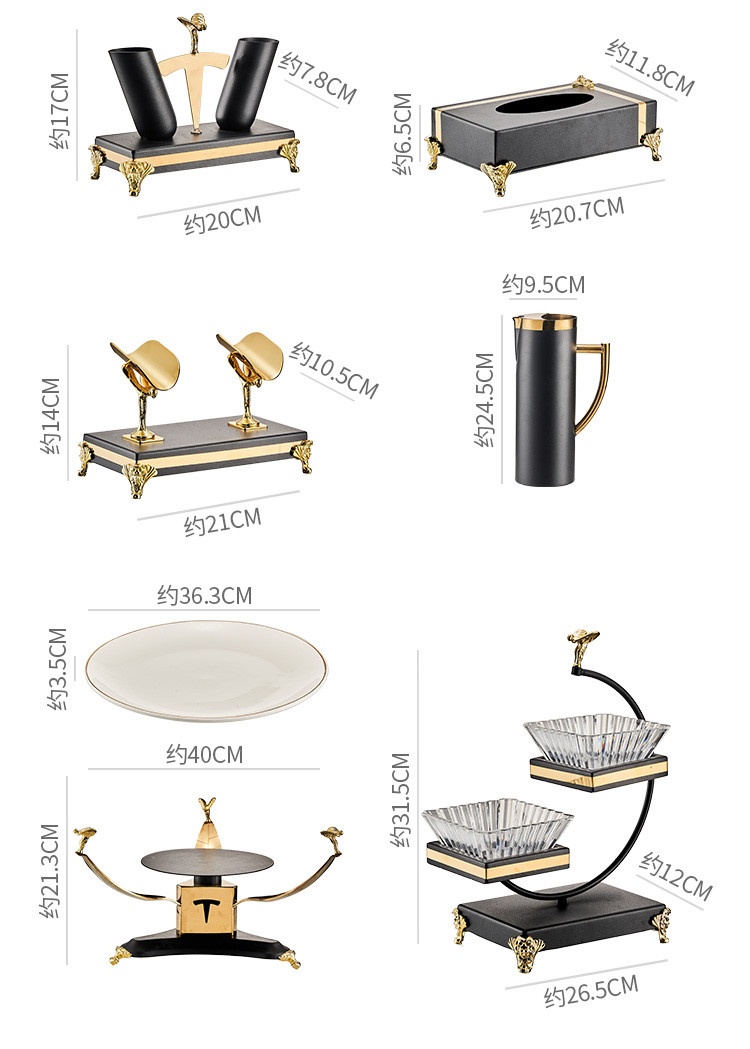 约17CM
约7.8CM
约20CM
约6.5CM
约11.8CM
约20.7CM
约14CM
约10.5CM
约21CM
约9.5CM
约24.5CM
约36.3CM
约3.5CM
约40CM
约21.3CM
约31.5CM
约12CM
约26.5CM