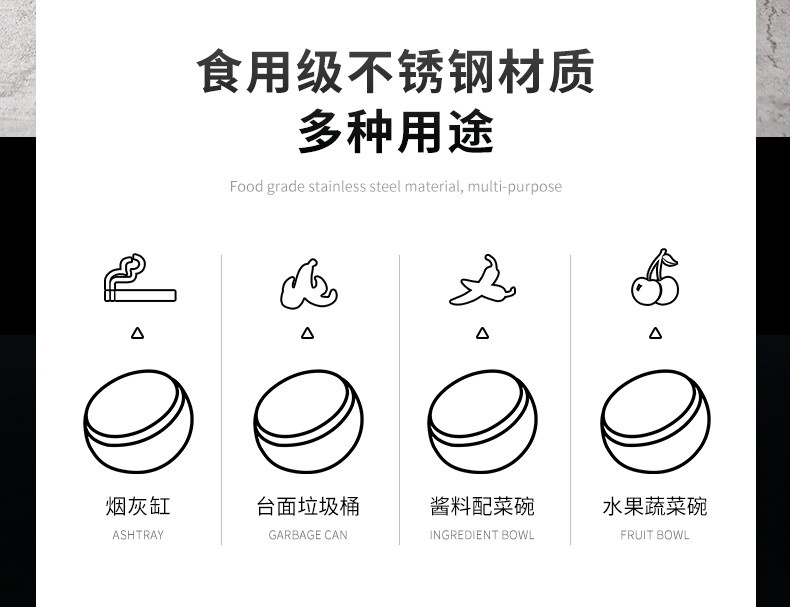 食用级不锈钢材质
多种用途

Food grade stainless steel material, multi-purpose

烟灰缸
ASHTRAY

台面垃圾桶
GARBAGE CAN

酱料配菜碗
INGREDIENT BOWL

水果蔬菜碗
FRUIT BOWL