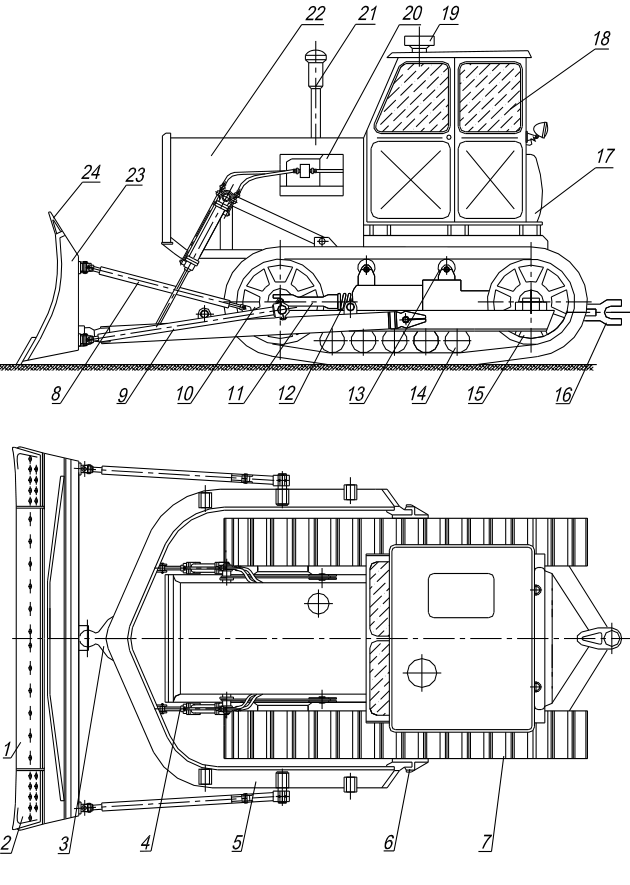 22 21 20 19 18 17 24 23 8 9 10 11 12 13 14 15 16

1 2 3 4 5 6 7