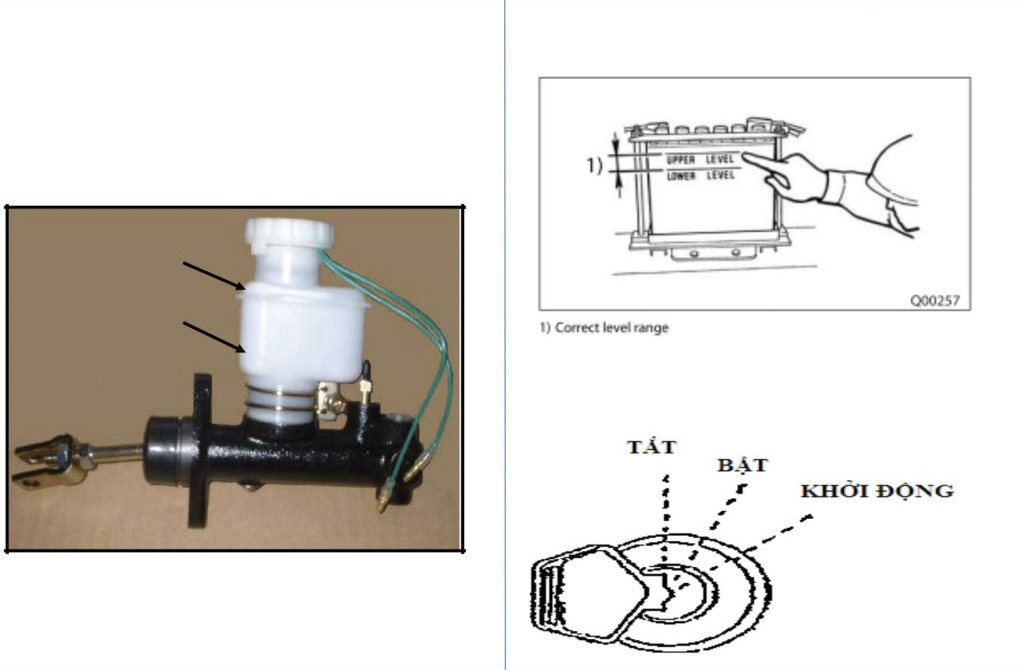 1)

UPPER LEVEL
LOWER LEVEL

Q00257

1) Correct level range

TẮT
BẬT
KHỞI ĐỘNG