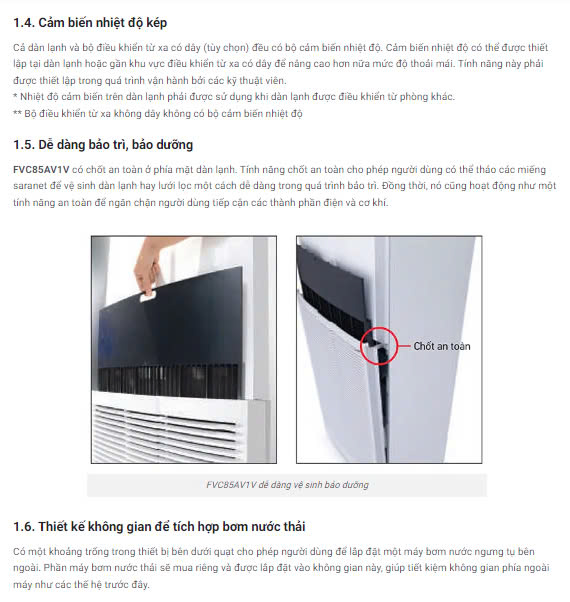 1.4. Cảm biến nhiệt độ kép

Cả dàn lạnh và bộ điều khiển từ xa có dây (tùy chọn) đều có bộ cảm biến nhiệt độ. Cảm biến nhiệt độ có thể được thiết lập tại dàn lạnh hoặc gần khu vực điều khiển từ xa có dây để nâng cao hơn nữa mức độ thoải mái. Tính năng này phải được thiết lập trong quá trình vận hành bởi các kỹ thuật viên.
* Nhiệt độ cảm biến trên dàn lạnh phải được sử dụng khi dàn lạnh được điều khiển từ phòng khác.
** Bộ điều khiển từ xa không dây không có bộ cảm biến nhiệt độ

1.5. Dễ dàng bảo trì, bảo dưỡng

FVC85AV1V có chốt an toàn ở phía mặt dàn lạnh. Tính năng chốt an toàn cho phép người dùng có thể tháo các miếng saranet để vệ sinh dàn lạnh hay lưới lọc một cách dễ dàng trong quá trình bảo trì. Đồng thời, nó cũng hoạt động như một tính năng an toàn để ngăn chặn người dùng tiếp cận các thành phần điện và cơ khí.

Chốt an toàn

FVC85AV1V dễ dàng vệ sinh bảo dưỡng

1.6. Thiết kế không gian để tích hợp bơm nước thải

Có một khoảng trống trong thiết bị bên dưới quạt cho phép người dùng để lắp đặt một máy bơm nước ngưng tụ bên ngoài. Phần máy bơm nước thải sẽ mua riêng và được lắp đặt vào không gian này, giúp tiết kiệm không gian phía ngoài máy như các thế hệ trước đây.