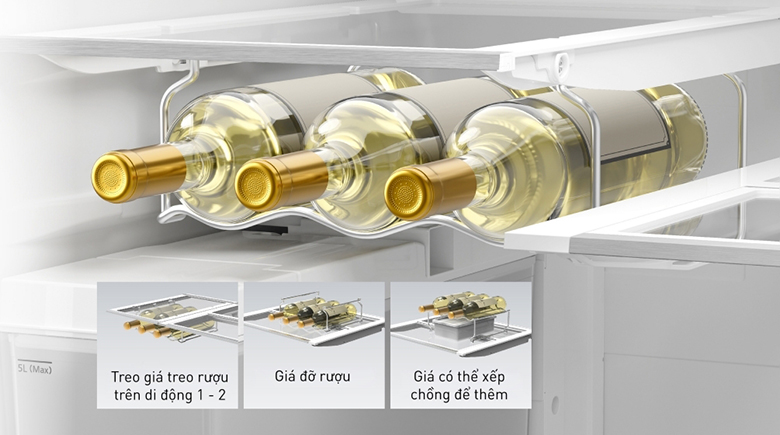 5L (Max)

Treo giá treo rượu trên di động 1 - 2

Giá đỡ rượu

Giá có thể xếp chồng để thêm