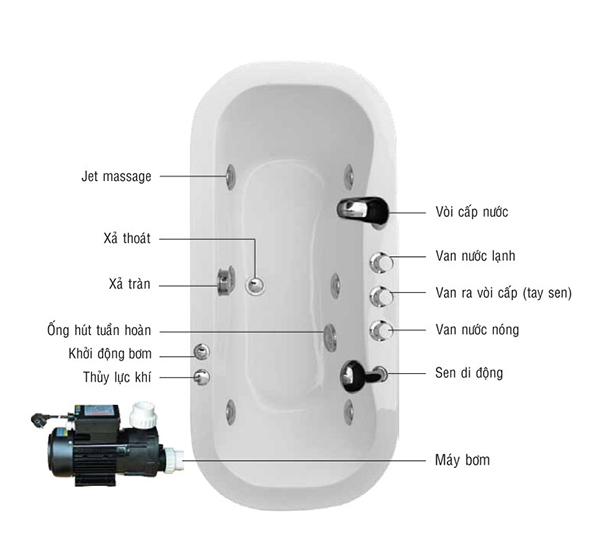 Jet massage

Xả thoát

Xả tràn

Ống hút tuần hoàn

Khởi động bơm

Thủy lực khí

Vòi cấp nước

Van nước lạnh

Van ra vòi cấp (tay sen)

Van nước nóng

Sen di động

Máy bơm