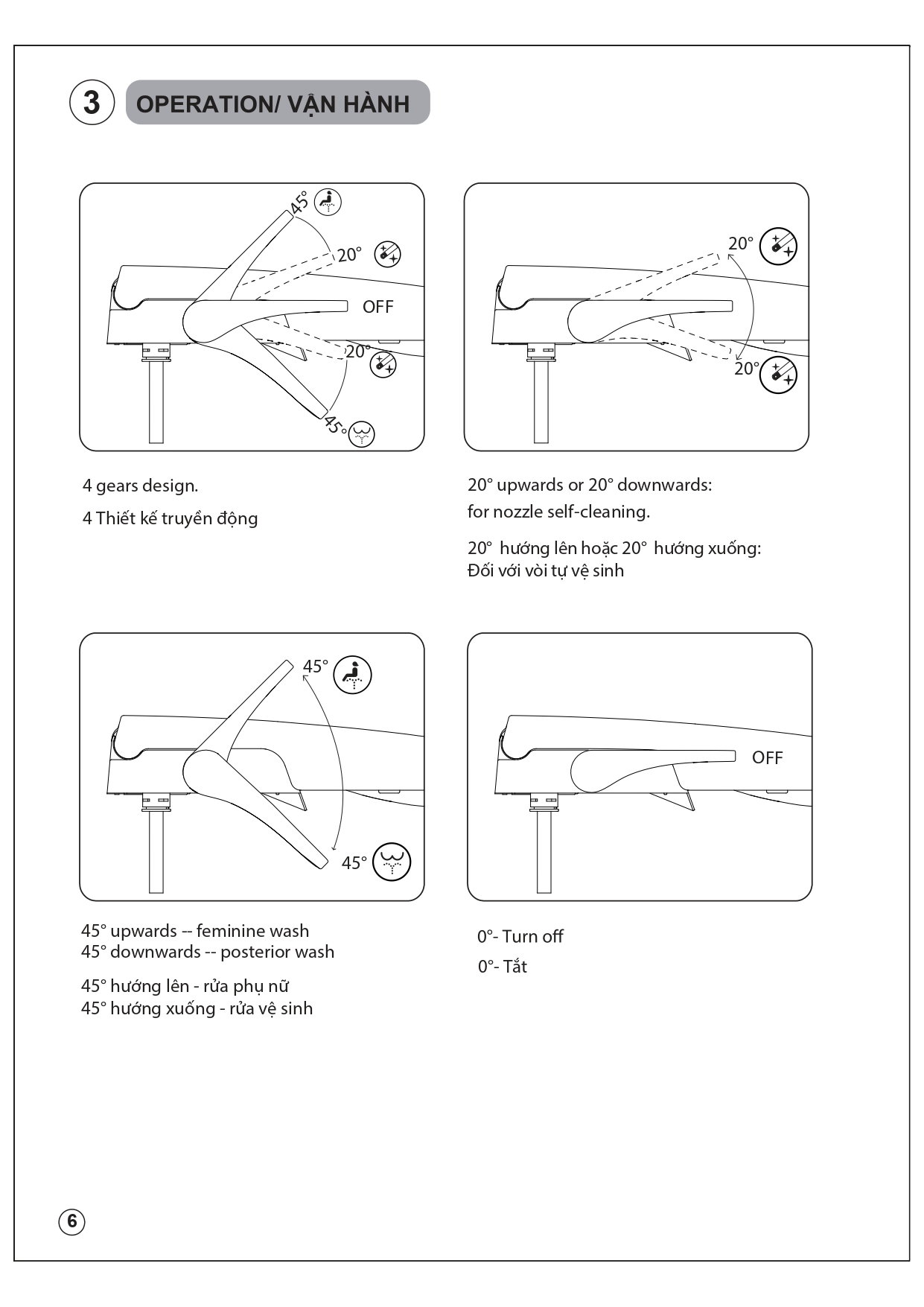 3 OPERATION/ VẬN HÀNH

45°
20°
OFF
20°
45°

4 gears design.

4 Thiết kế truyền động

20°
20°

20° upwards or 20° downwards:
for nozzle self-cleaning.

20° hướng lên hoặc 20° hướng xuống:
Đối với vòi tự vệ sinh

45°
45°

45° upwards -- feminine wash
45° downwards -- posterior wash

45° hướng lên - rửa phụ nữ
45° hướng xuống - rửa vệ sinh

OFF

0°- Turn off

0°- Tắt

6