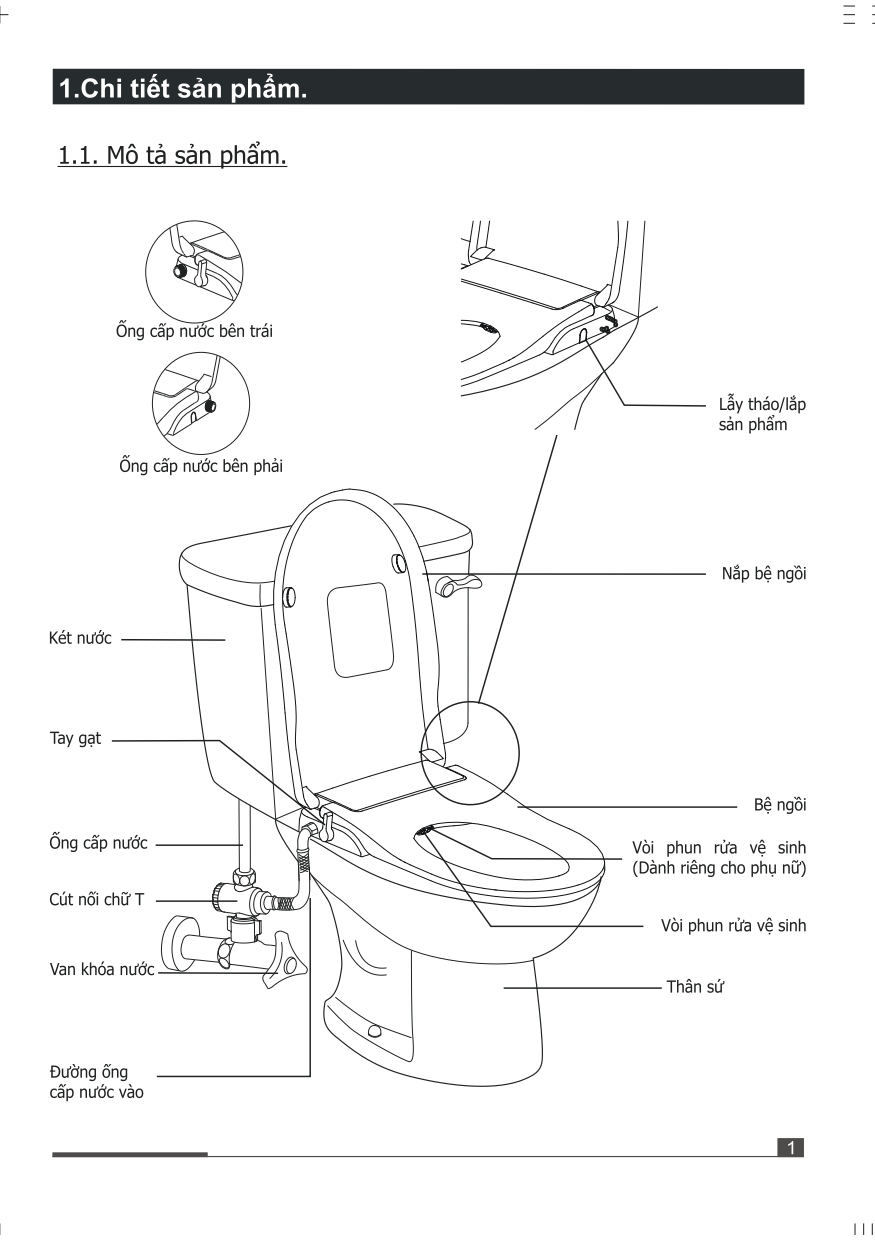 1.Chi tiết sản phẩm.

1.1. Mô tả sản phẩm.

Ống cấp nước bên trái

Ống cấp nước bên phải

Lẫy tháo/lắp sản phẩm

Nắp bệ ngồi

Két nước

Tay gạt

Bệ ngồi

Ống cấp nước

Vòi phun rửa vệ sinh (Dành riêng cho phụ nữ)

Cút nối chữ T

Vòi phun rửa vệ sinh

Van khóa nước

Thân sứ

Đường ống cấp nước vào

1