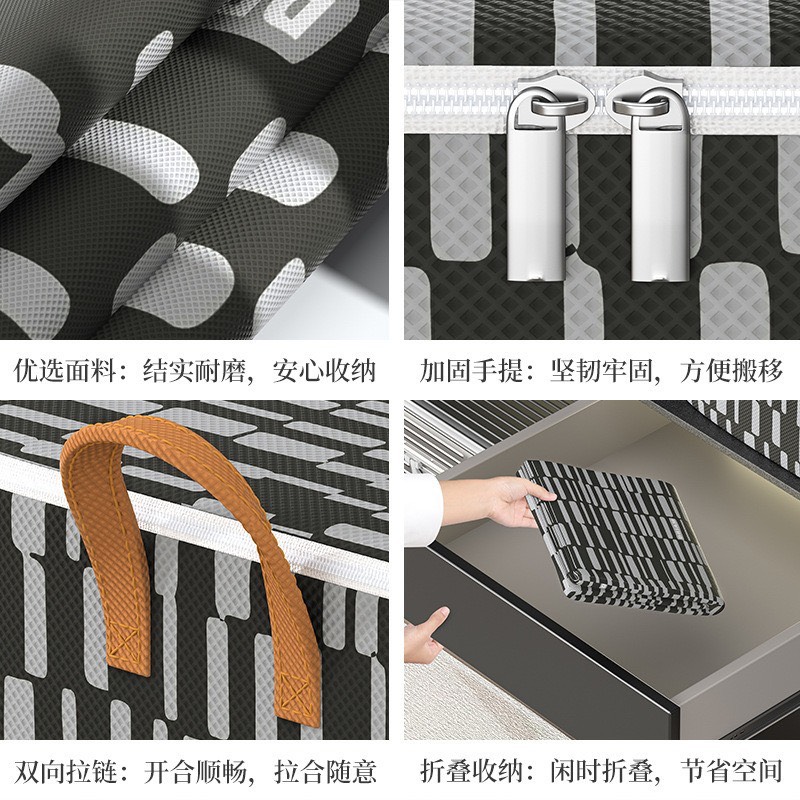 优选面料：结实耐磨，安心收纳

加固手提：坚韧牢固，方便搬移

双向拉链：开合顺畅，拉合随意

折叠收纳：闲时折叠，节省空间