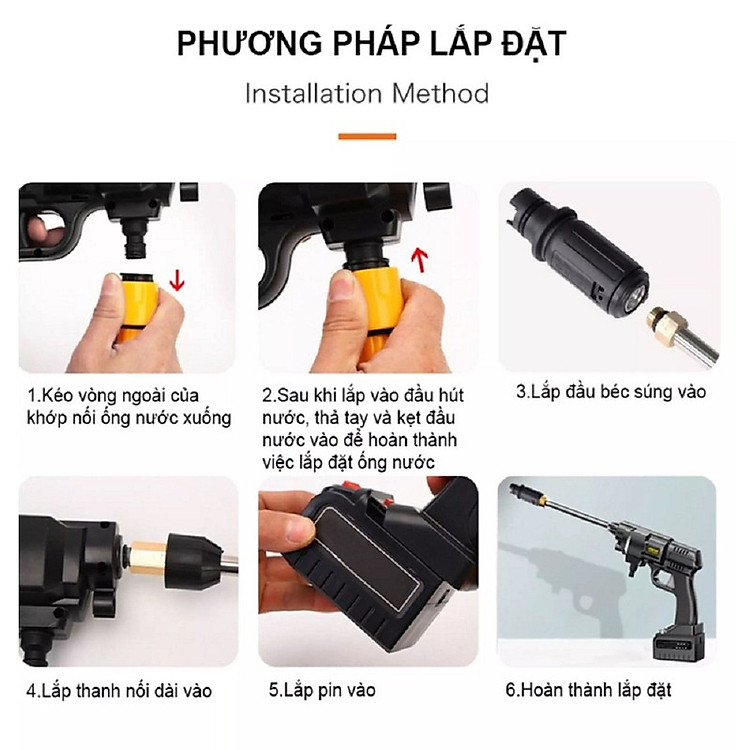 PHƯƠNG PHÁP LẮP ĐẶT

Installation Method

1.Kéo vòng ngoài của khớp nối ống nước xuống

2.Sau khi lắp vào đầu hút nước, thả tay và kẹt đầu nước vào để hoàn thành việc lắp đặt ống nước

3.Lắp đầu béc súng vào

4.Lắp thanh nối dài vào

5.Lắp pin vào

6.Hoàn thành lắp đặt