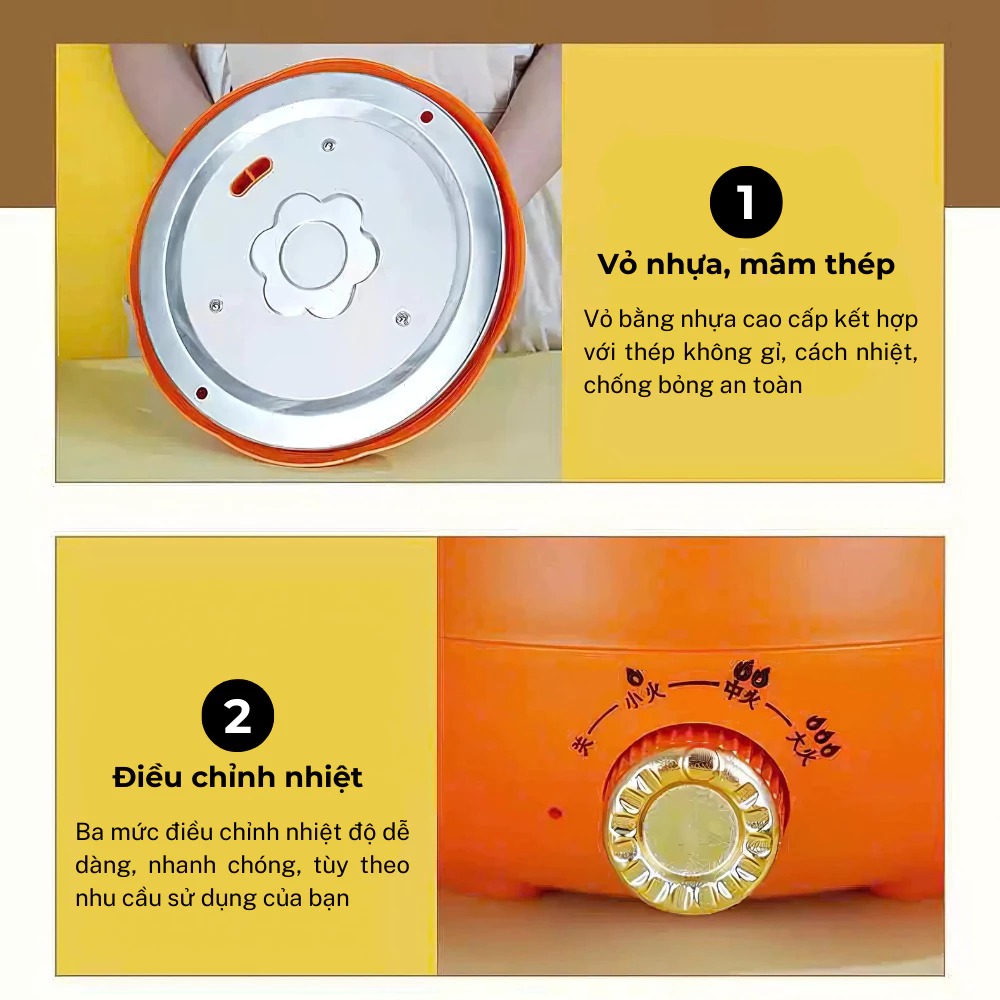 1

Vỏ nhựa, mâm thép

Vỏ bằng nhựa cao cấp kết hợp với thép không gỉ, cách nhiệt, chống bỏng an toàn

2

Điều chỉnh nhiệt

Ba mức điều chỉnh nhiệt độ dễ dàng, nhanh chóng, tùy theo nhu cầu sử dụng của bạn

关 小火 中火 大火